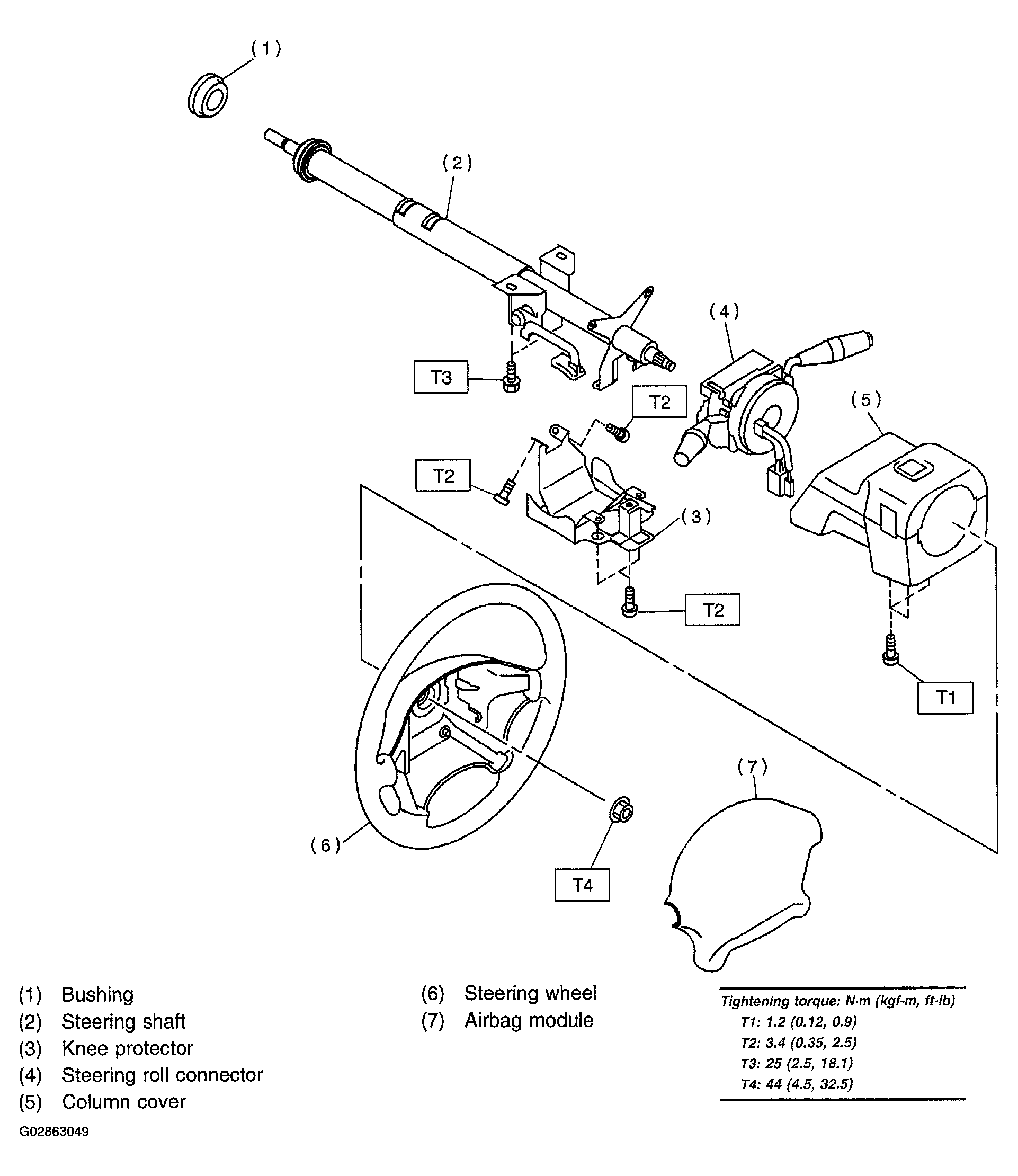 (1)

(2)

(4)

T3

T2

(5)

T2

(3)

T2

T1

(7)

(6)

T4

(1) Bushing
(2) Steering shaft
(3) Knee protector
(4) Steering roll connector
(5) Column cover

(6) Steering wheel
(7) Airbag module

Tightening torque: N·m (kgf-m, ft-lb)
T1: 1.2 (0.12, 0.9)
T2: 3.4 (0.35, 2.5)
T3: 25 (2.5, 18.1)
T4: 44 (4.5, 32.5)

G02863049