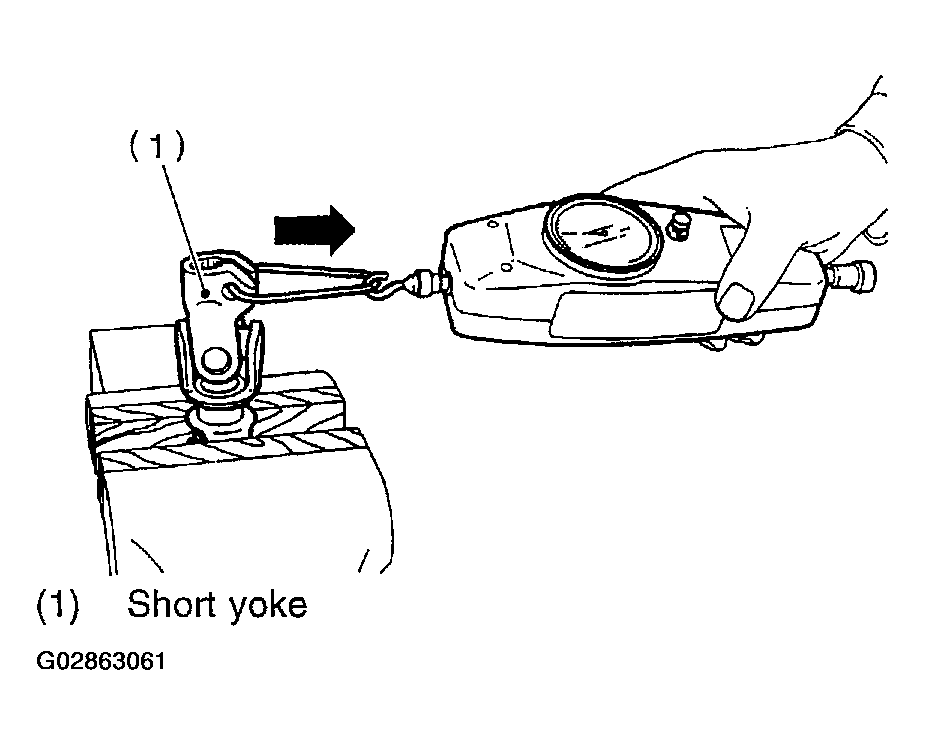 (1)

(1) Short yoke

G02863061