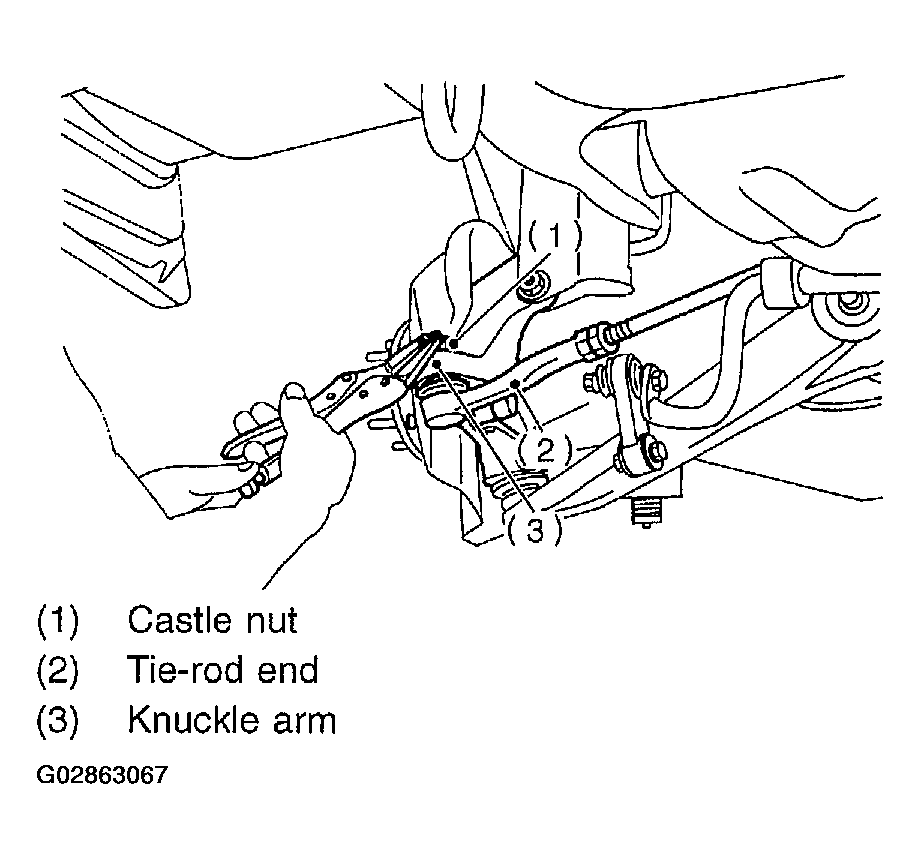 (1)

(2)

(3)

(1) Castle nut
(2) Tie-rod end
(3) Knuckle arm

G02863067