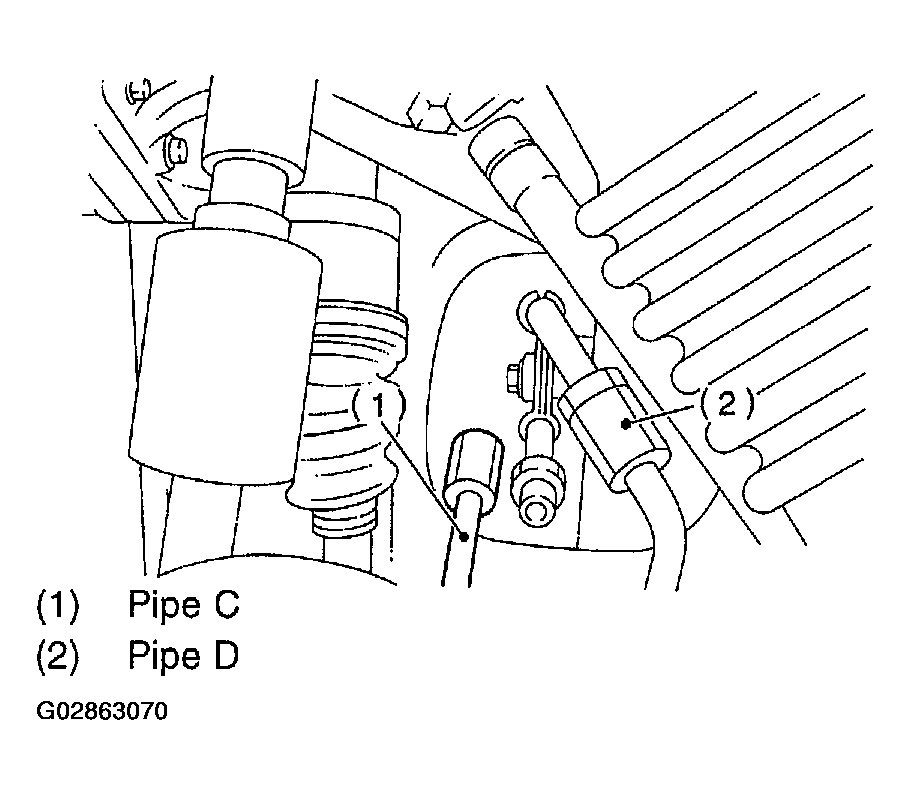 (1)
(2)

(1) Pipe C
(2) Pipe D

G02863070