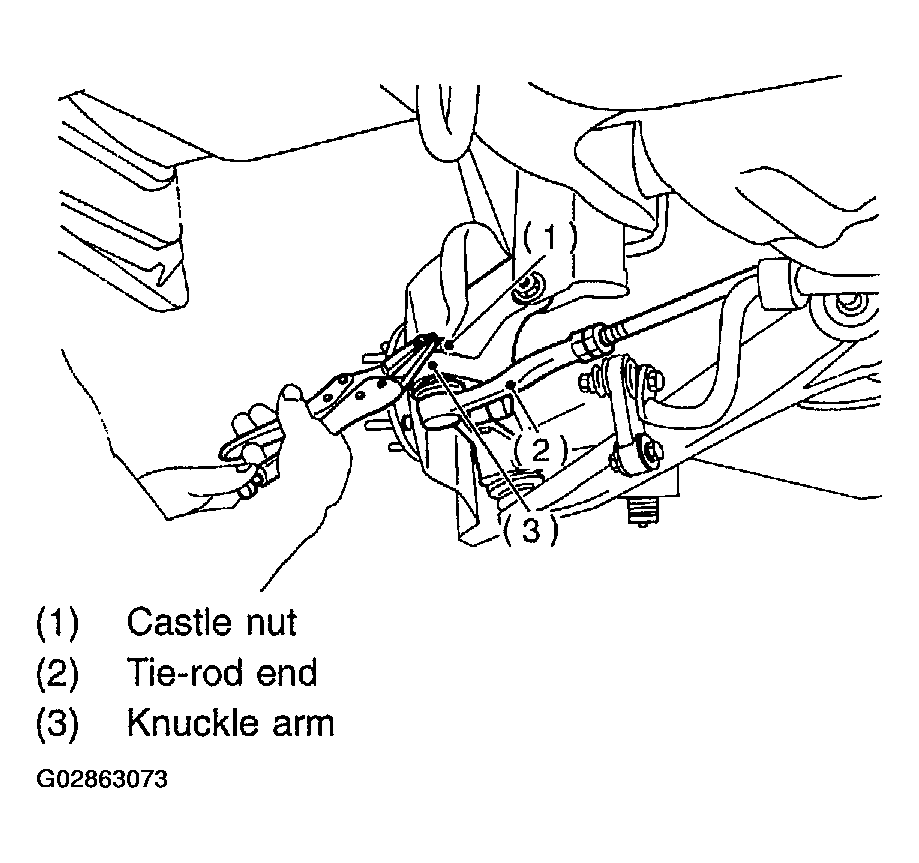 (1)

(2)

(3)

(1) Castle nut
(2) Tie-rod end
(3) Knuckle arm

G02863073