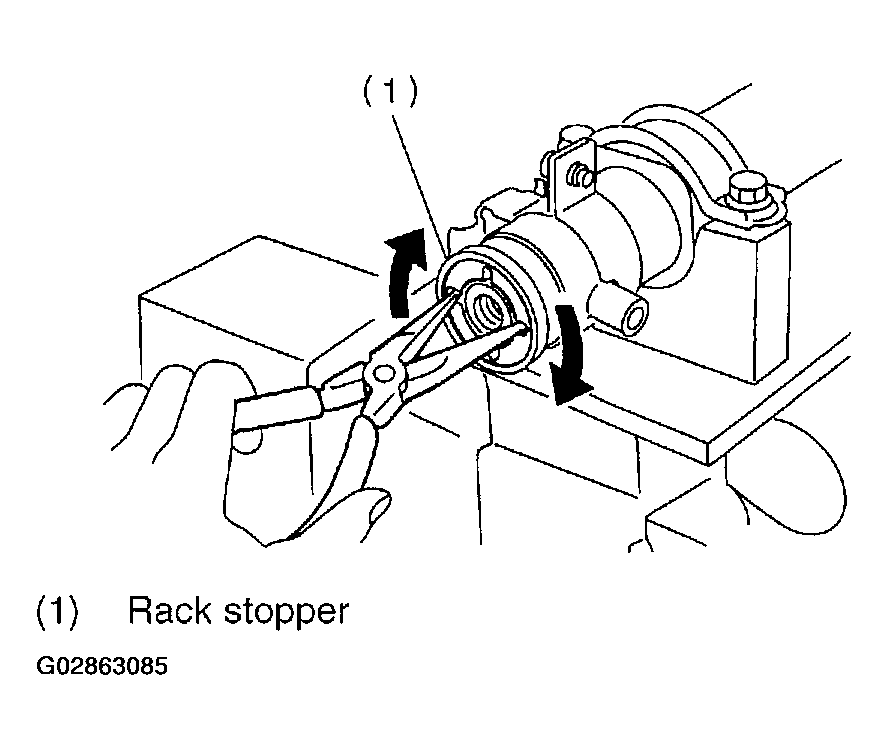 (1)

(1) Rack stopper

G02863085