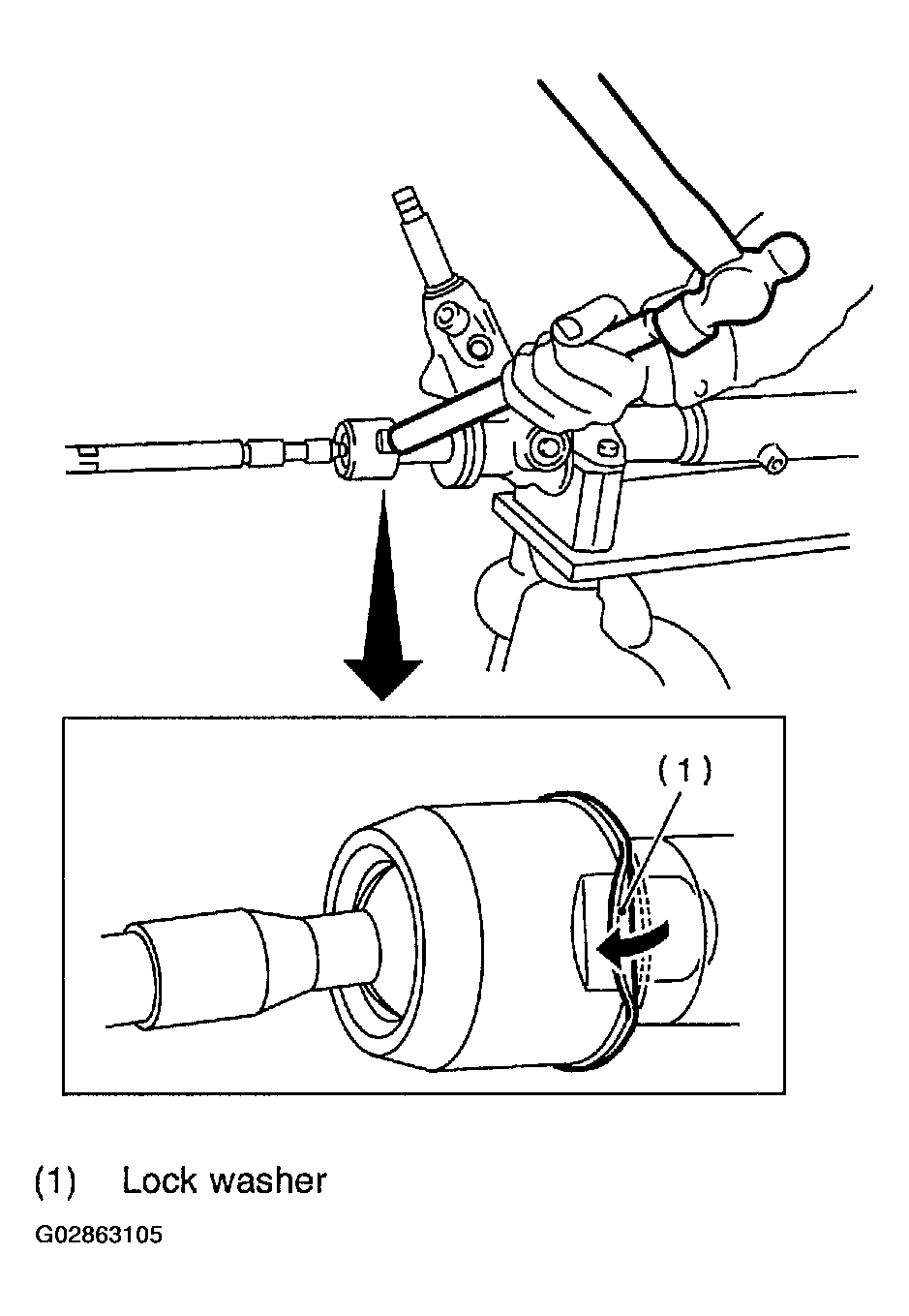 (1)

(1) Lock washer

G02863105