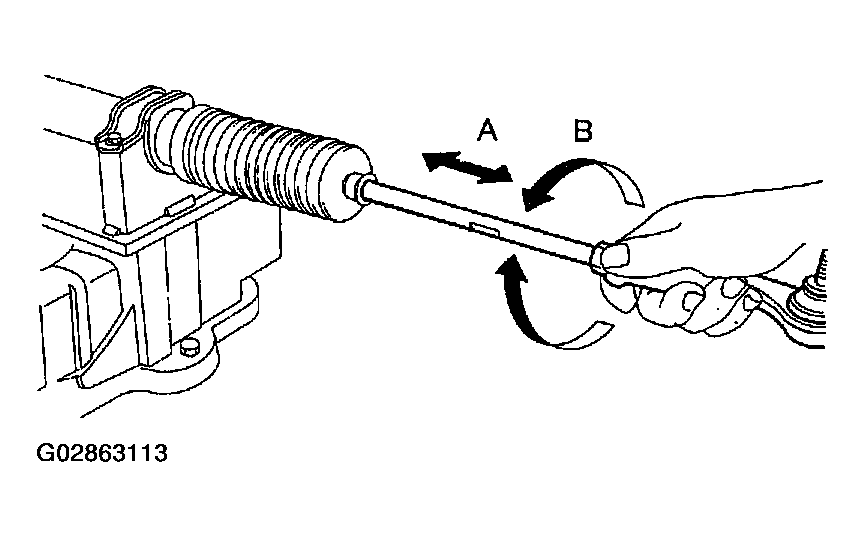 A
B
G02863113