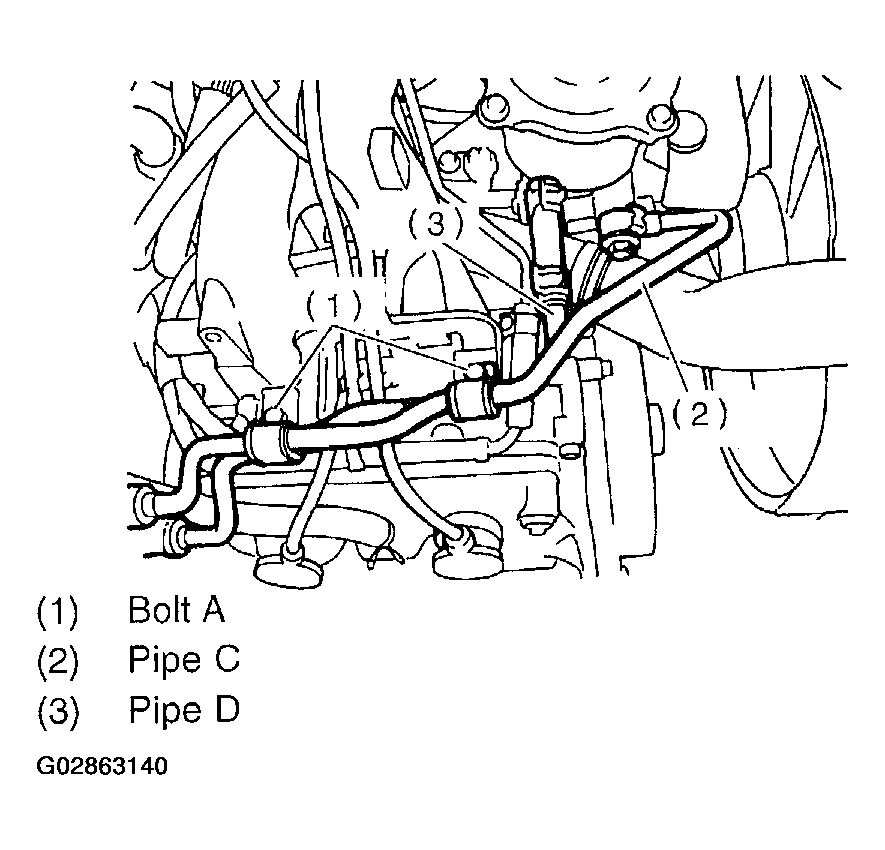 (3)

(1)

(2)

(1) Bolt A
(2) Pipe C
(3) Pipe D

G02863140