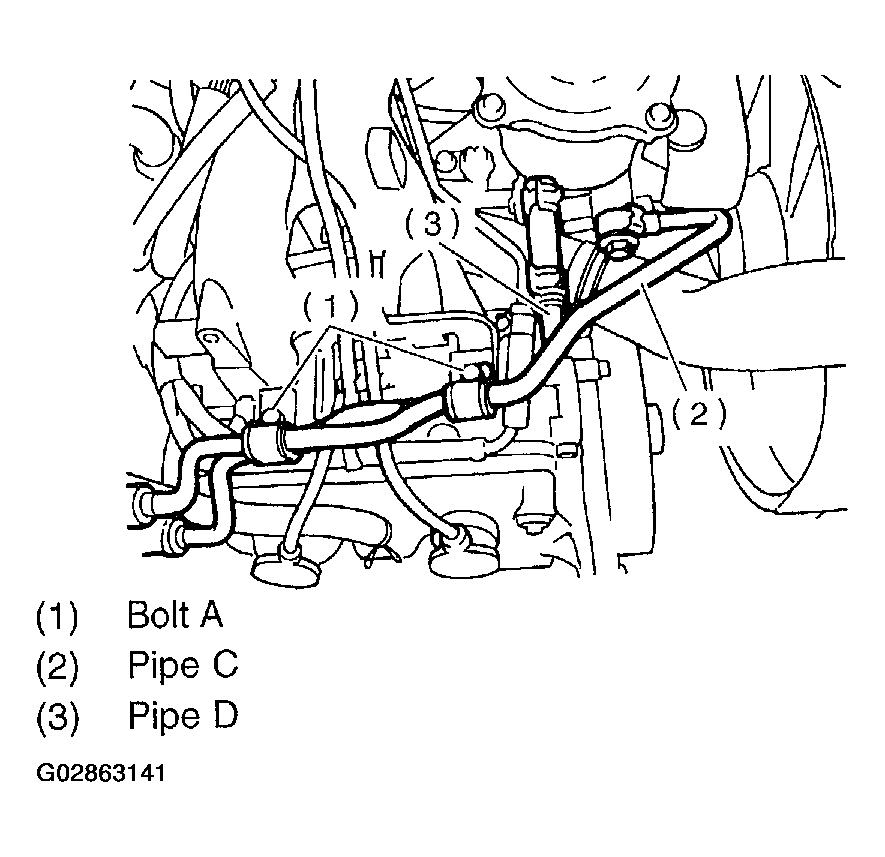 (3)

(1)

(2)

(1) Bolt A
(2) Pipe C
(3) Pipe D

G02863141