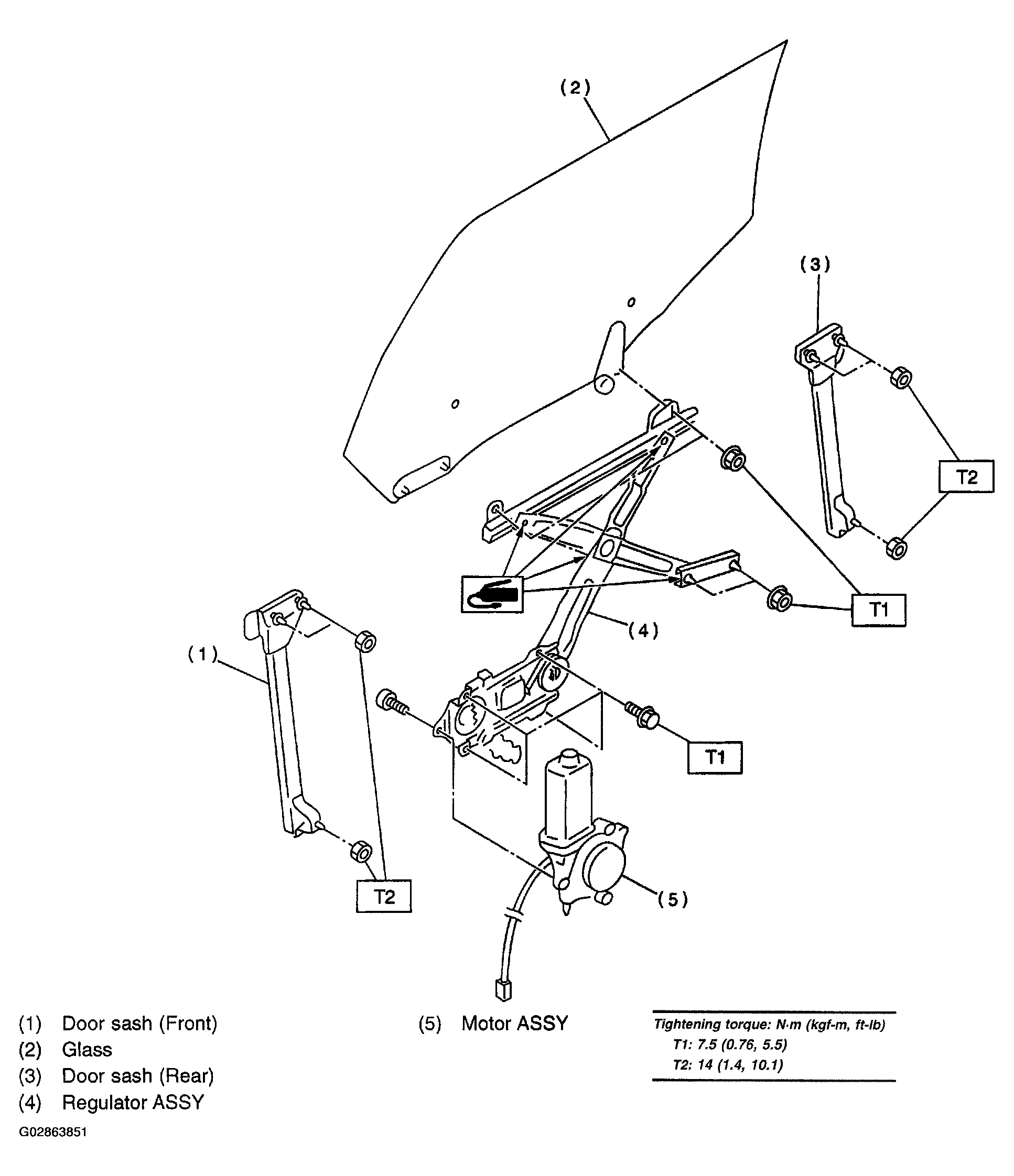 (2)

(3)

T2

T1

(4)

(1)

T1

T2

(5)

(1) Door sash (Front)
(2) Glass
(3) Door sash (Rear)
(4) Regulator ASSY

(5) Motor ASSY

Tightening torque: N·m (kgf-m, ft-lb)
T1: 7.5 (0.76, 5.5)
T2: 14 (1.4, 10.1)

G02863851