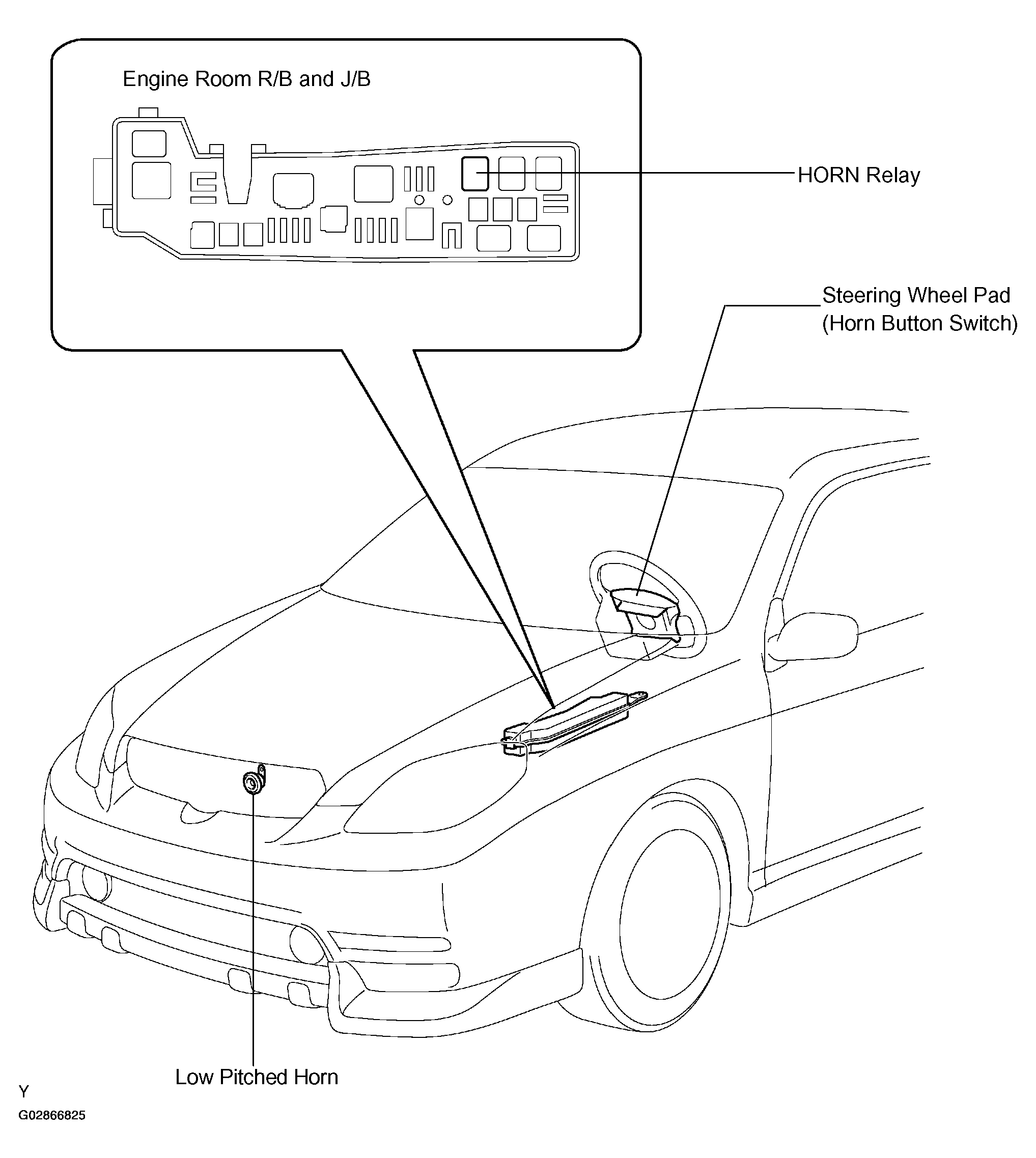 Engine Room R/B and J/B

HORN Relay

Steering Wheel Pad
(Horn Button Switch)

Low Pitched Horn

Y

G02866825