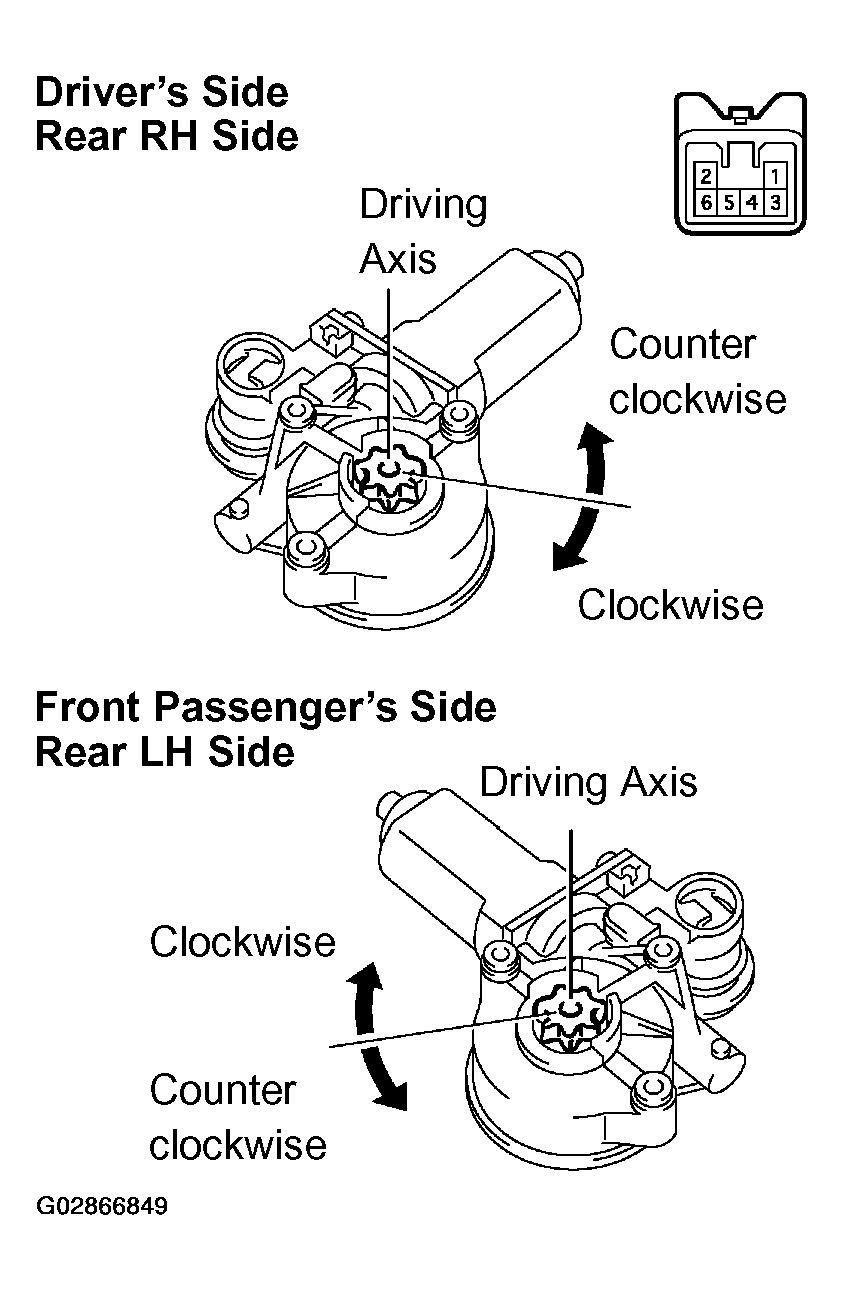 Driver's Side
Rear RH Side

2 1
6 5 4 3

Driving Axis

Counter clockwise

Clockwise

Front Passenger's Side
Rear LH Side

Driving Axis

Clockwise

Counter clockwise

G02866849