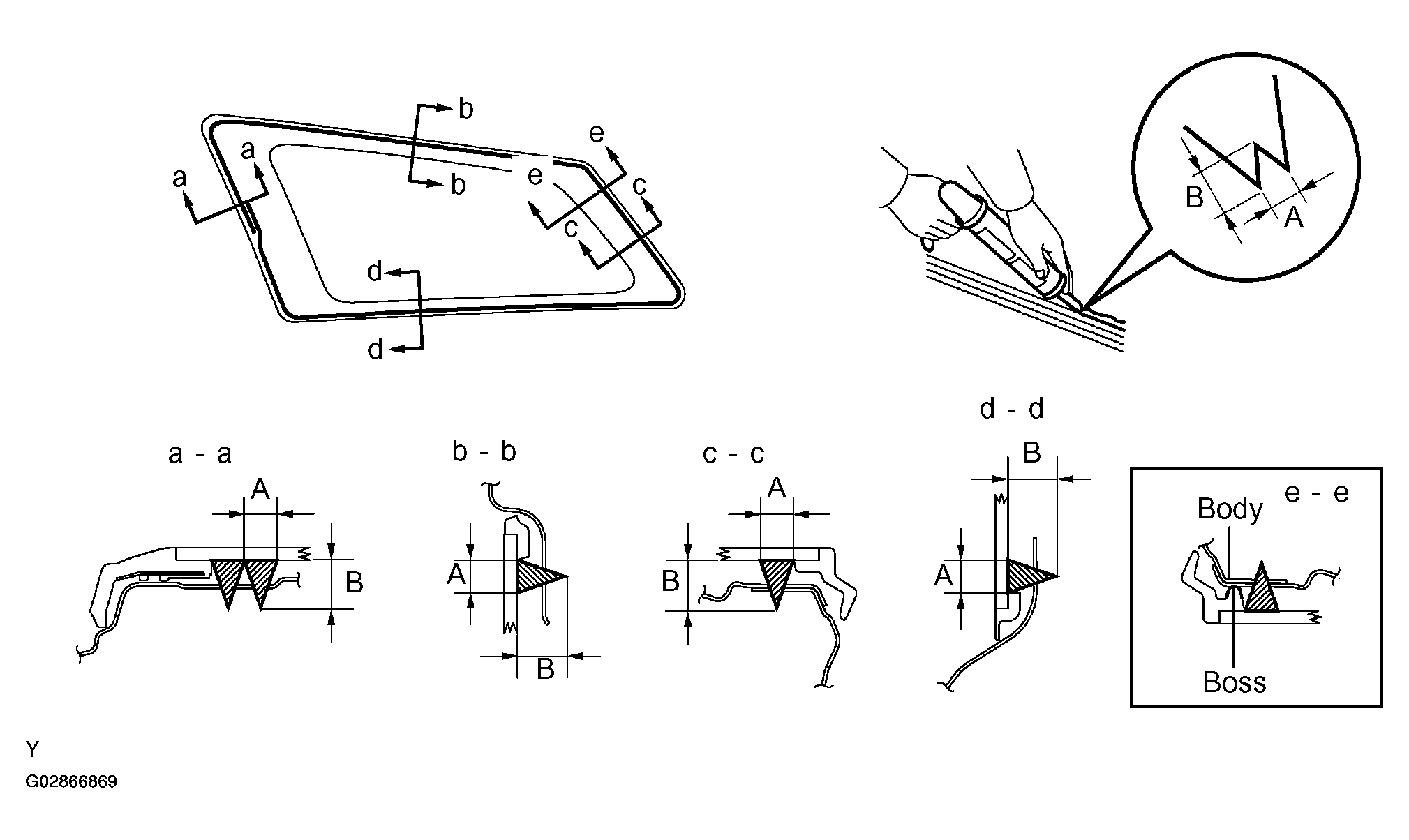 a
a
b
b
e
e
c
c
d
d

B
A

a - a
A
B

b - b
A
B

c - c
A
B

d - d
B
A

e - e
Body
Boss

Y
G02866869