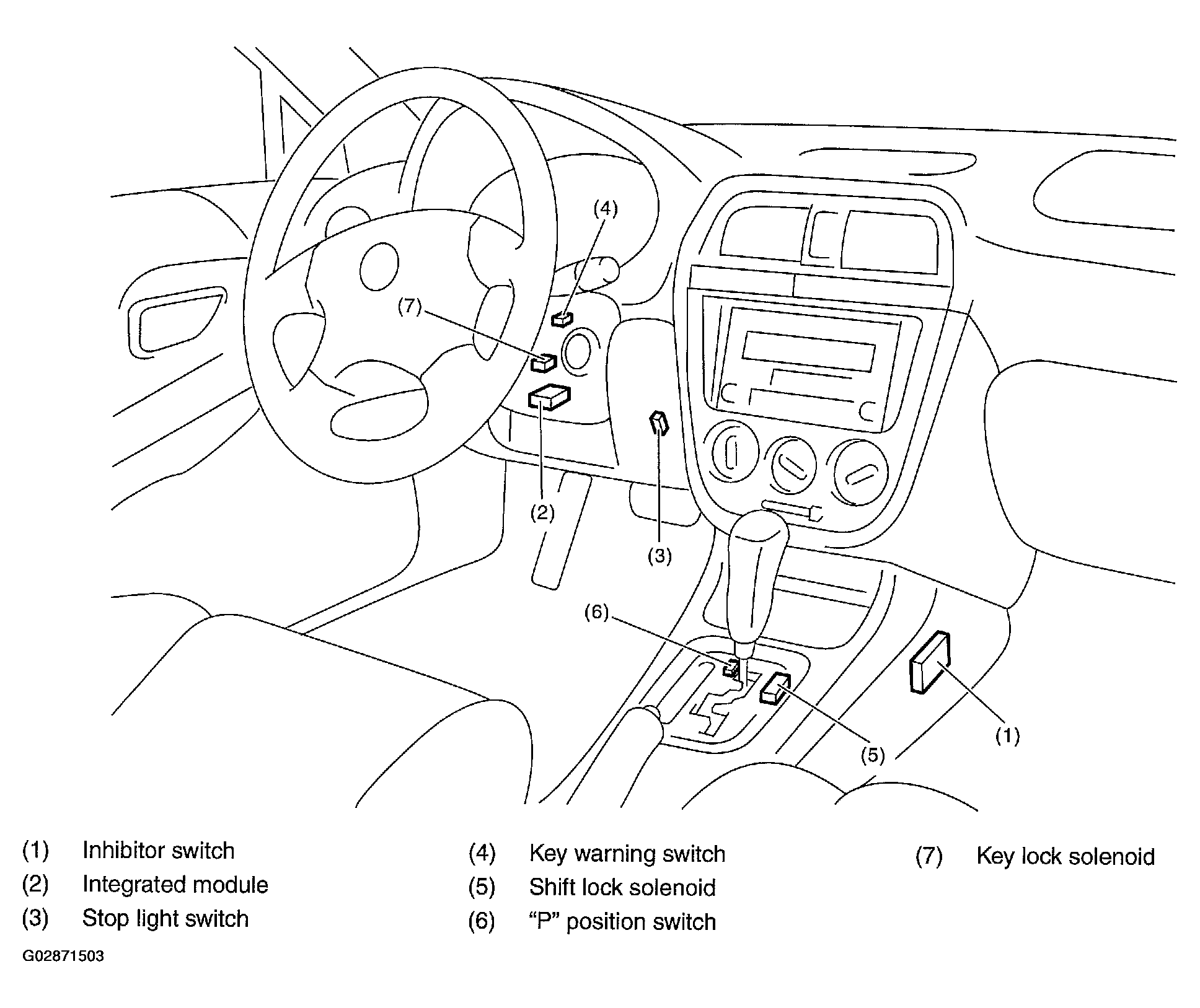 (4)
(7)
(2)
(3)
(6)
(5)
(1)

(1) Inhibitor switch
(2) Integrated module
(3) Stop light switch

(4) Key warning switch
(5) Shift lock solenoid
(6) “P” position switch

(7) Key lock solenoid

G02871503