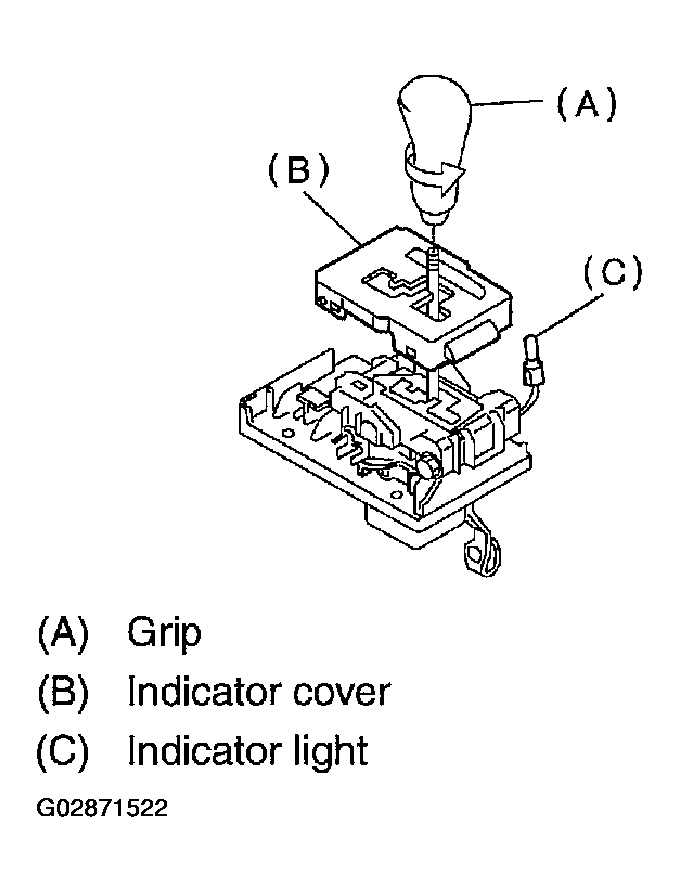 (A)

(B)

(C)

(A) Grip
(B) Indicator cover
(C) Indicator light

G02871522