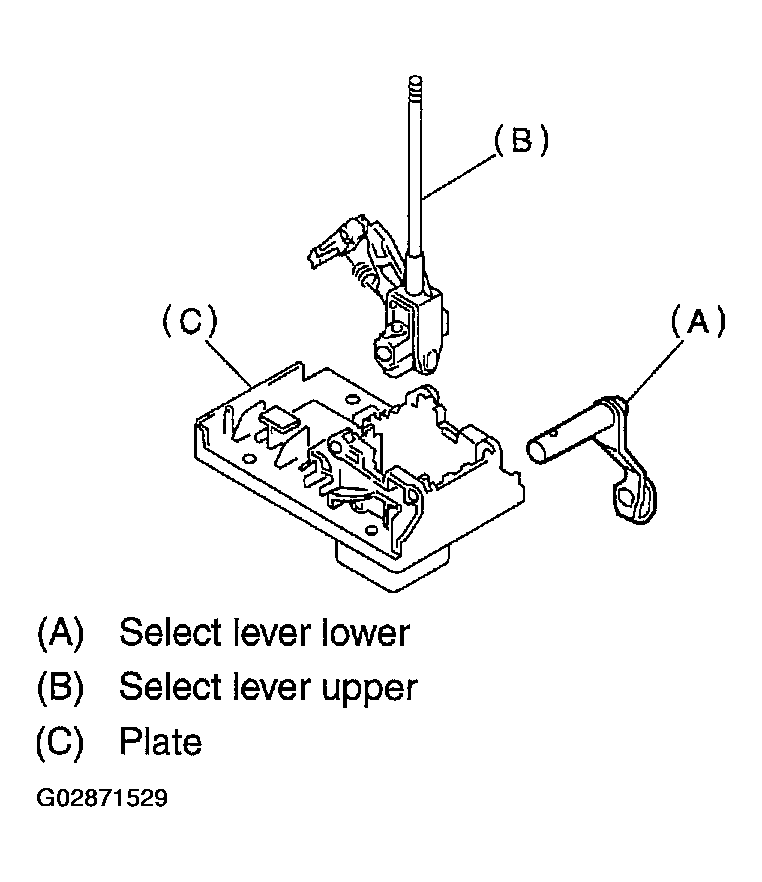 (B)

(C)

(A)

(A) Select lever lower
(B) Select lever upper
(C) Plate

G02871529