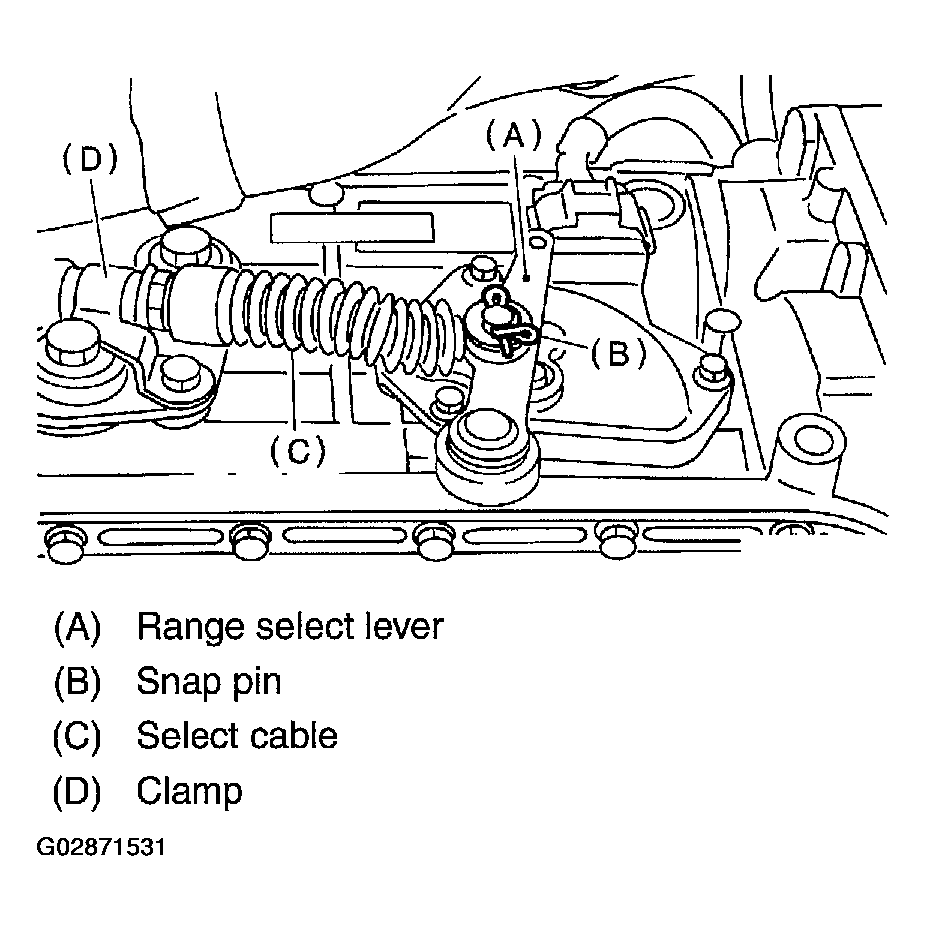 (D)
(A)
(B)
(C)

(A) Range select lever
(B) Snap pin
(C) Select cable
(D) Clamp

G02871531