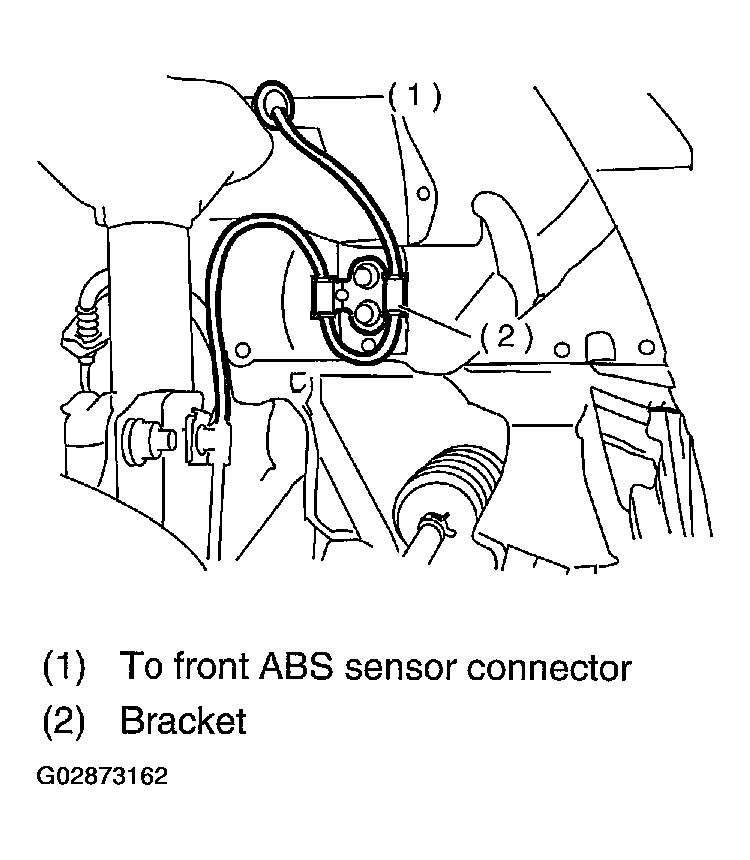 (1)

(2)

(1) To front ABS sensor connector

(2) Bracket

G02873162