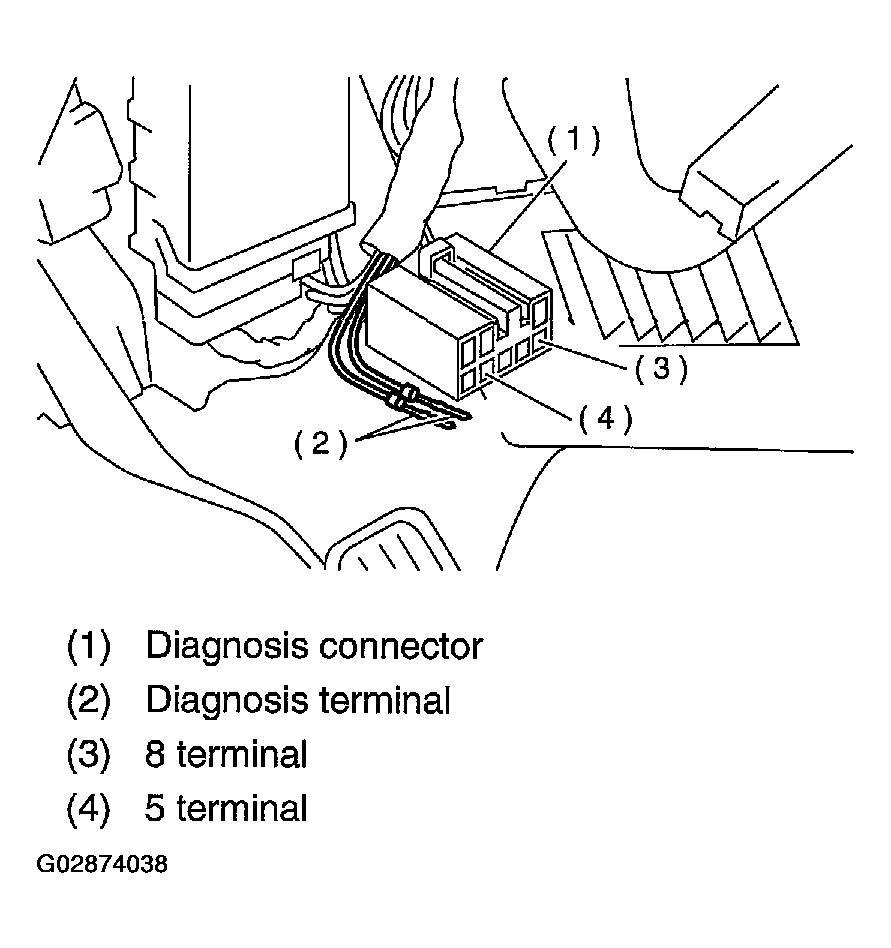 (1)

(3)

(4)

(2)

(1) Diagnosis connector
(2) Diagnosis terminal
(3) 8 terminal
(4) 5 terminal

G02874038