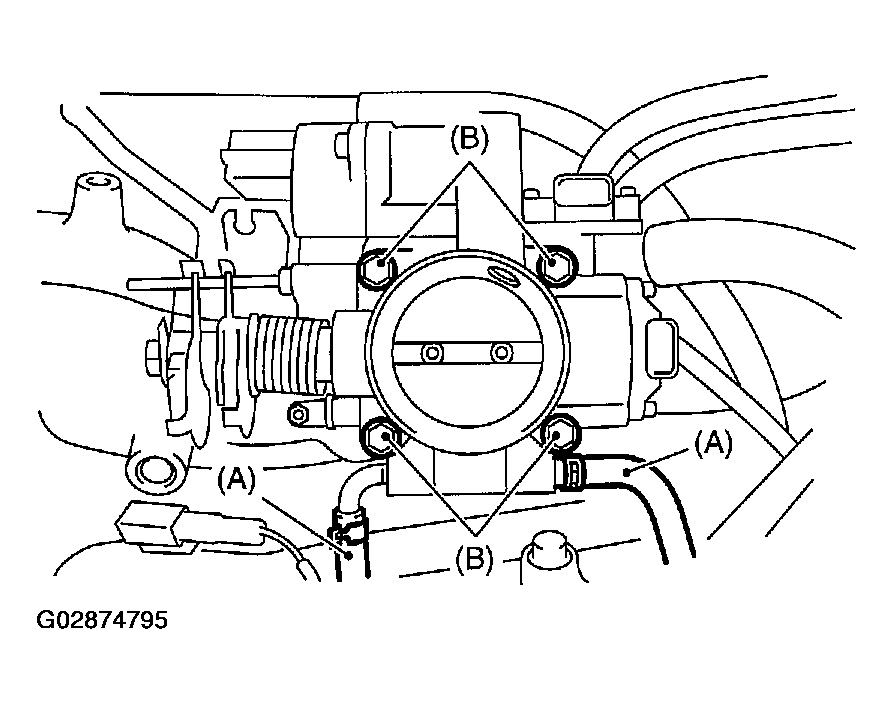 (B)
(A)
(A)
(B)
G02874795