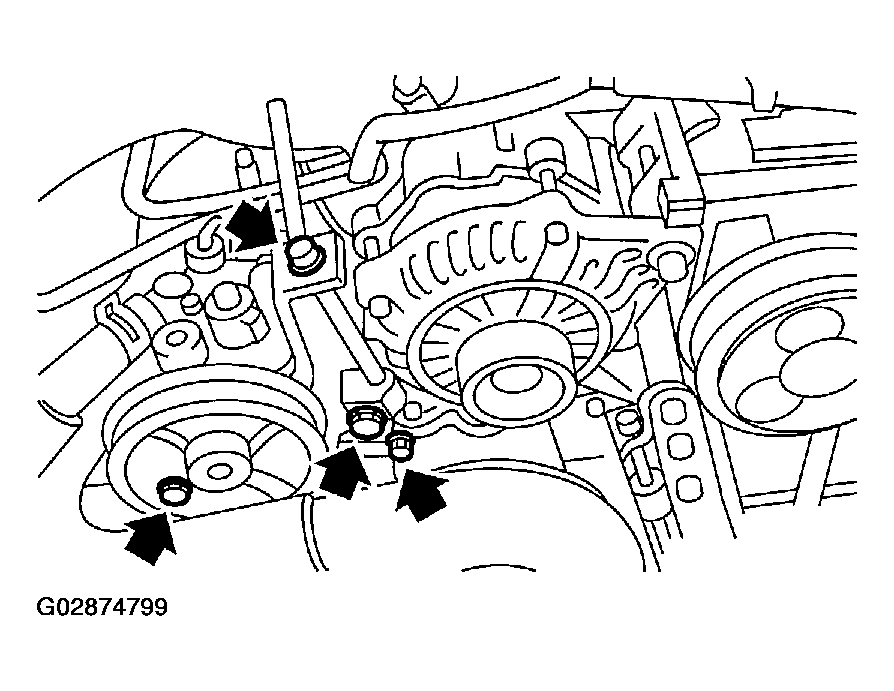 G02874799