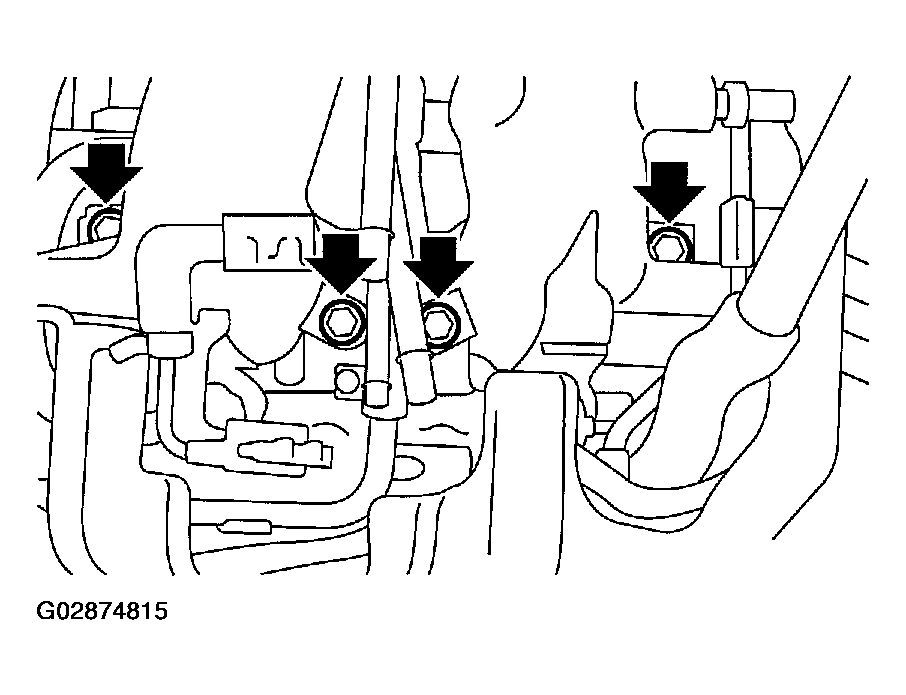 G02874815