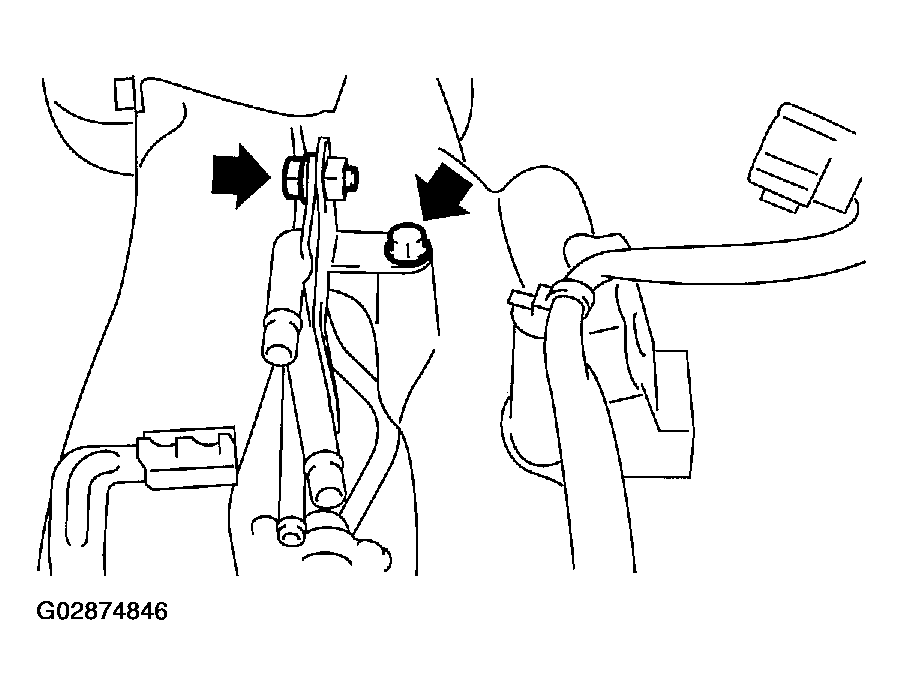 G02874846