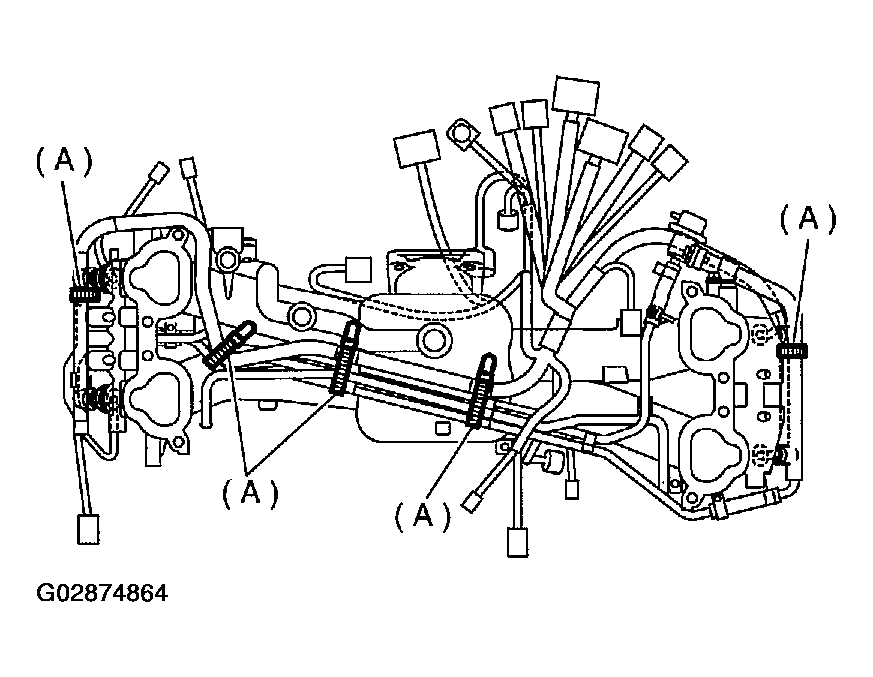 (A)
(A)
(A)
(A)
G02874864