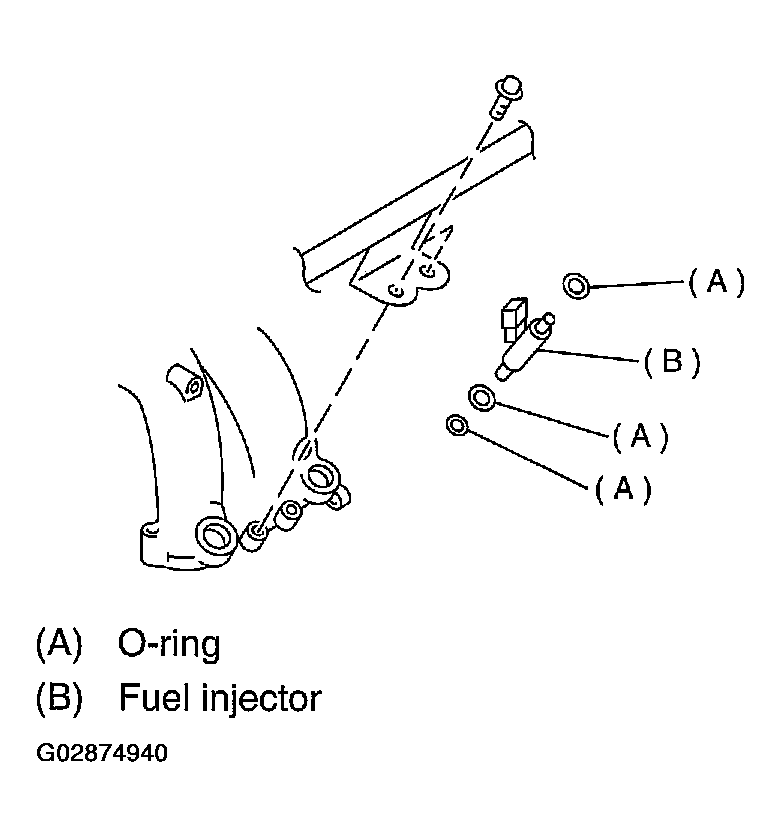 (A)

(B)

(A)

(A)

(A) O-ring

(B) Fuel injector

G02874940