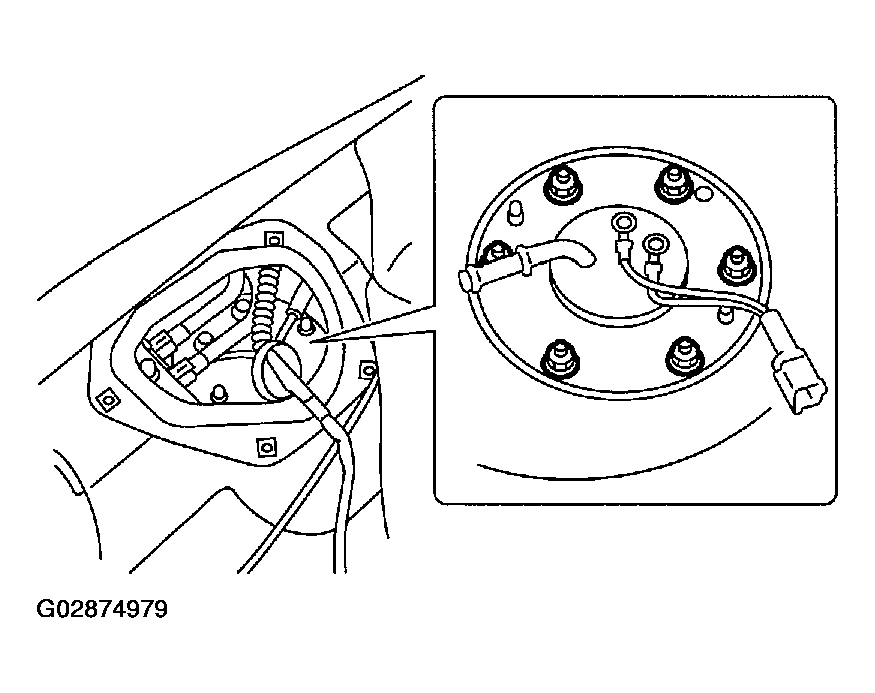 G02874979