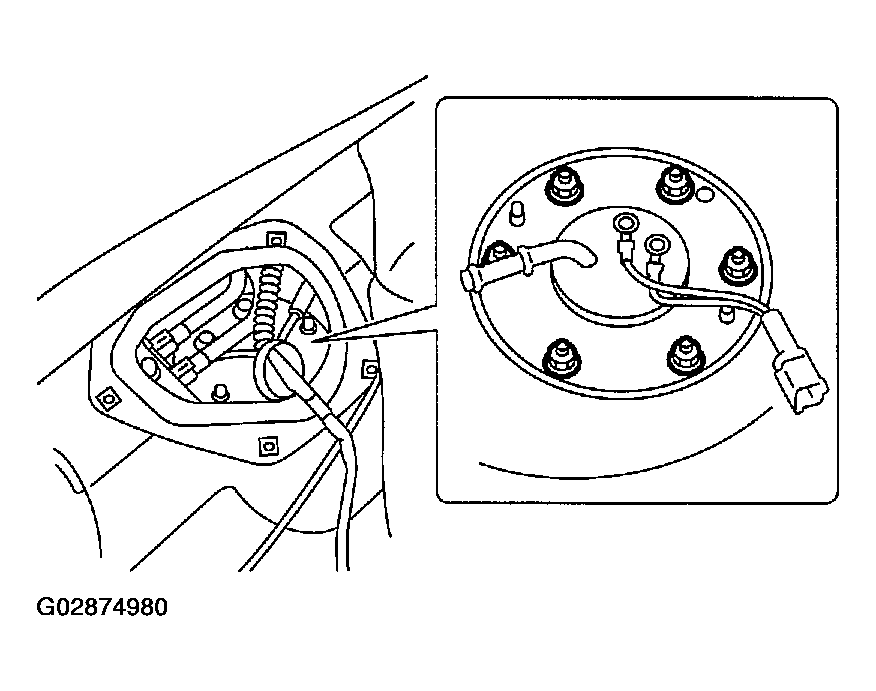 G02874980