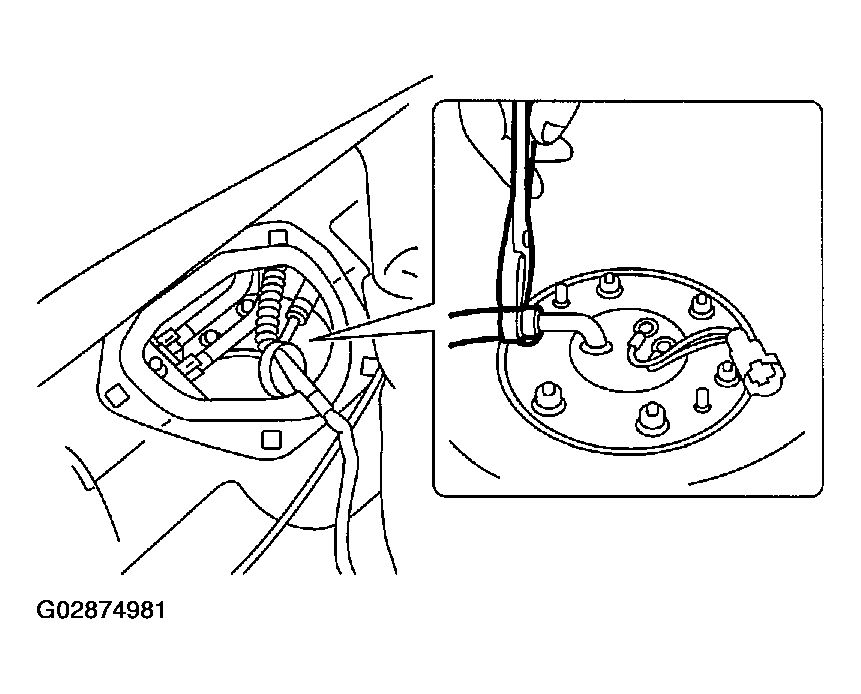 G02874981