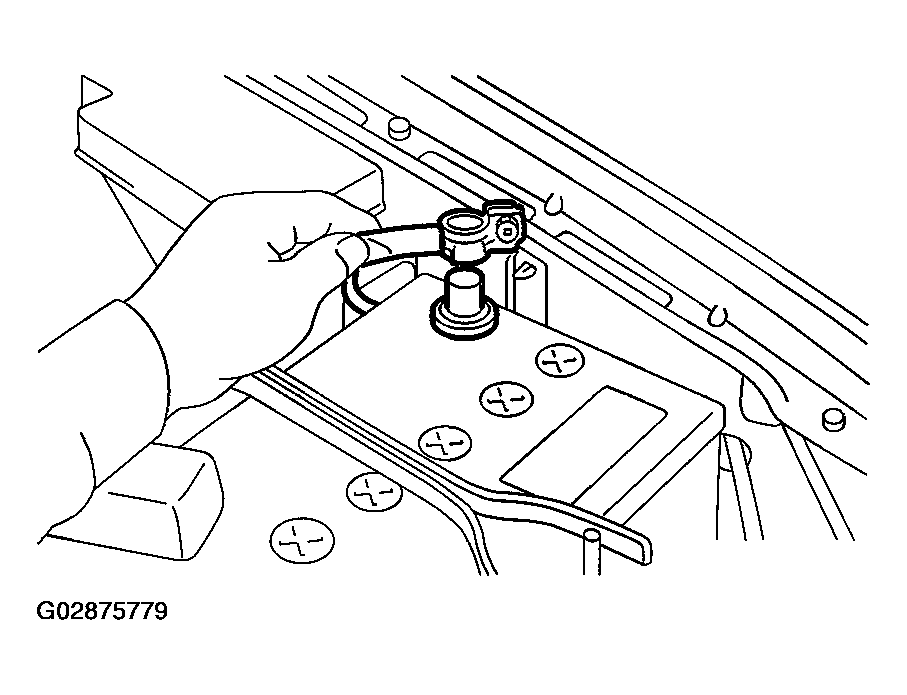 G02875779