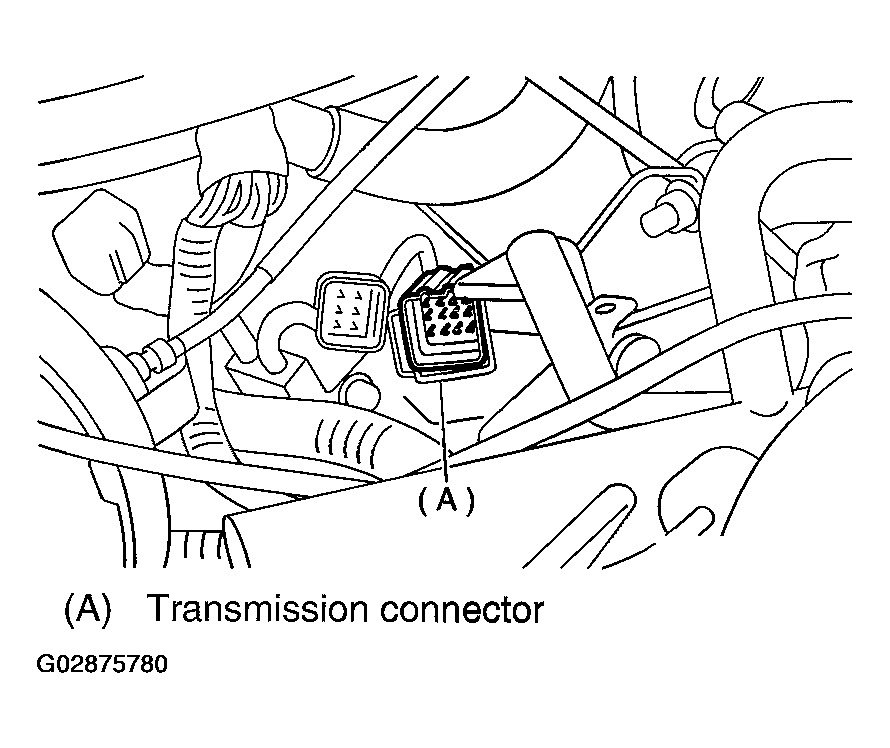 (A)

(A) Transmission connector

G02875780