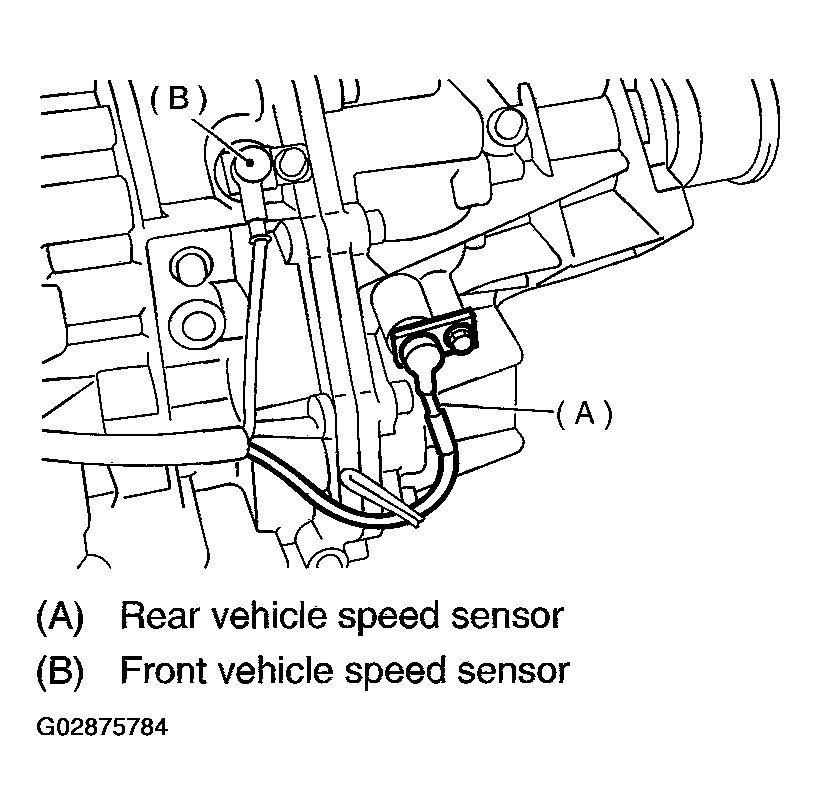 (B)

(A)

(A) Rear vehicle speed sensor

(B) Front vehicle speed sensor

G02875784