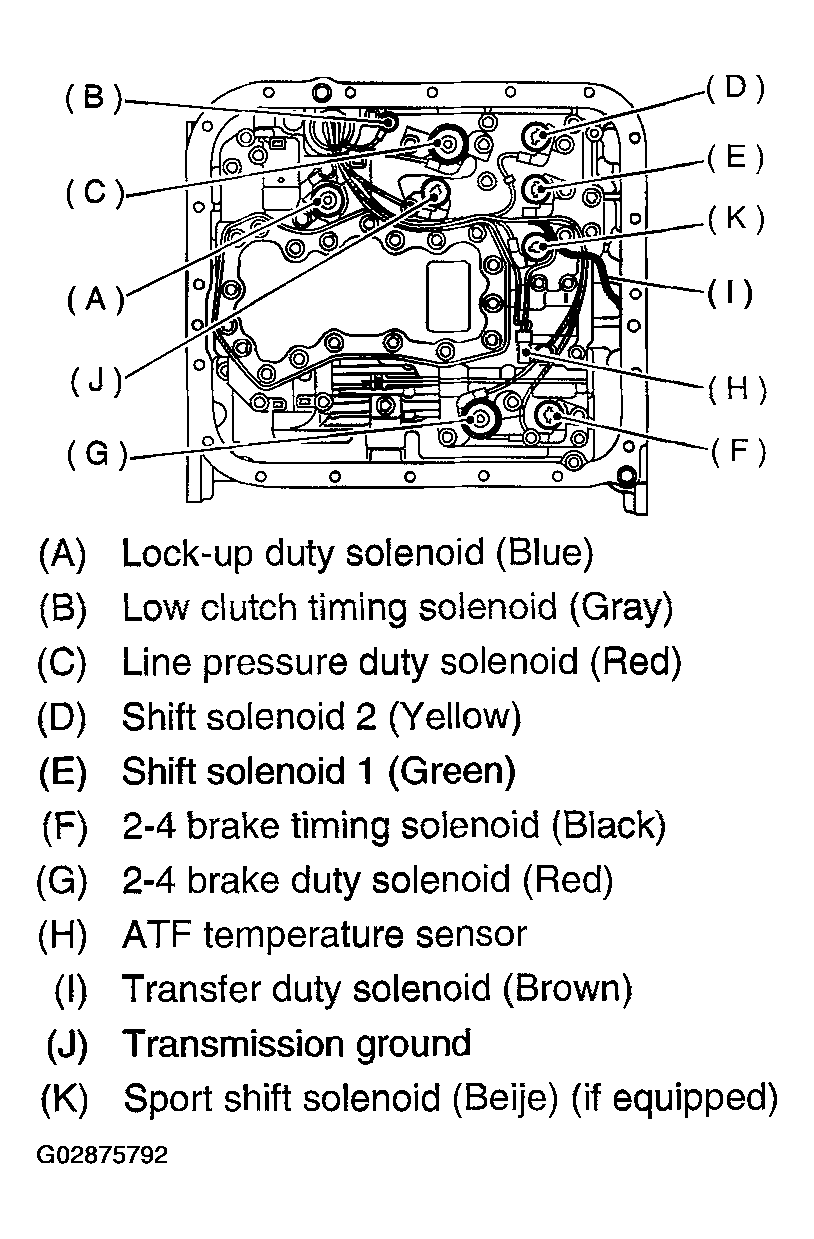 ( B )
( C )
( A )
( J )
( G )
( D )
( E )
( K )
( I )
( H )
( F )

(A) Lock-up duty solenoid (Blue)
(B) Low clutch timing solenoid (Gray)
(C) Line pressure duty solenoid (Red)
(D) Shift solenoid 2 (Yellow)
(E) Shift solenoid 1 (Green)
(F) 2-4 brake timing solenoid (Black)
(G) 2-4 brake duty solenoid (Red)
(H) ATF temperature sensor
(I) Transfer duty solenoid (Brown)
(J) Transmission ground
(K) Sport shift solenoid (Beije) (if equipped)

G02875792