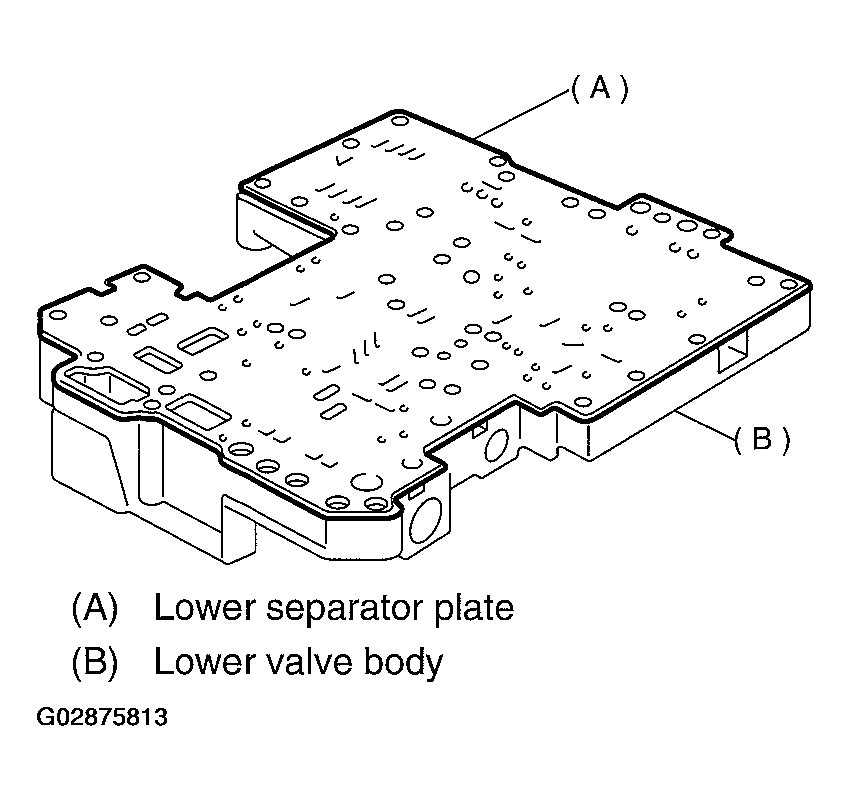 (A)

(B)

(A) Lower separator plate
(B) Lower valve body

G02875813