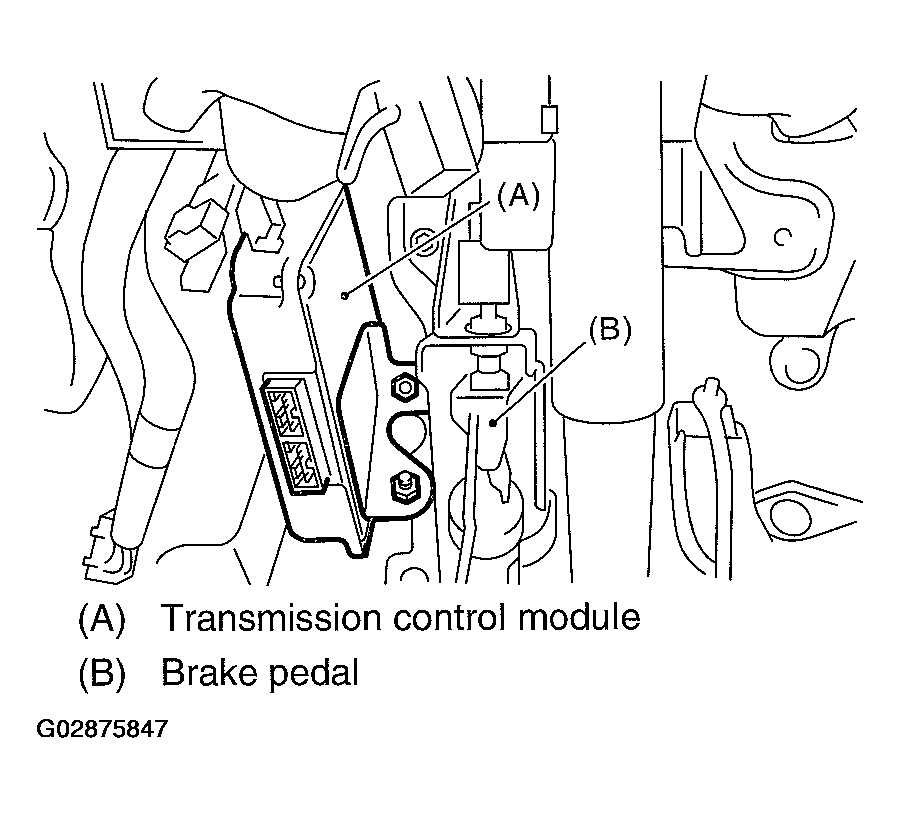 (A)

(B)

(A) Transmission control module

(B) Brake pedal

G02875847