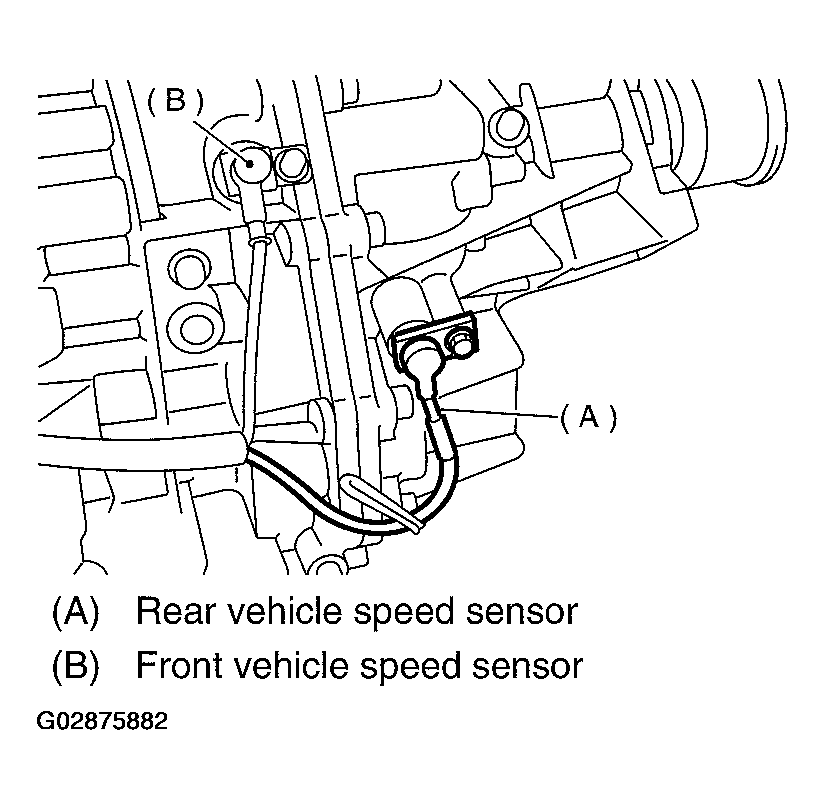 (B)

(A)

(A) Rear vehicle speed sensor
(B) Front vehicle speed sensor

G02875882