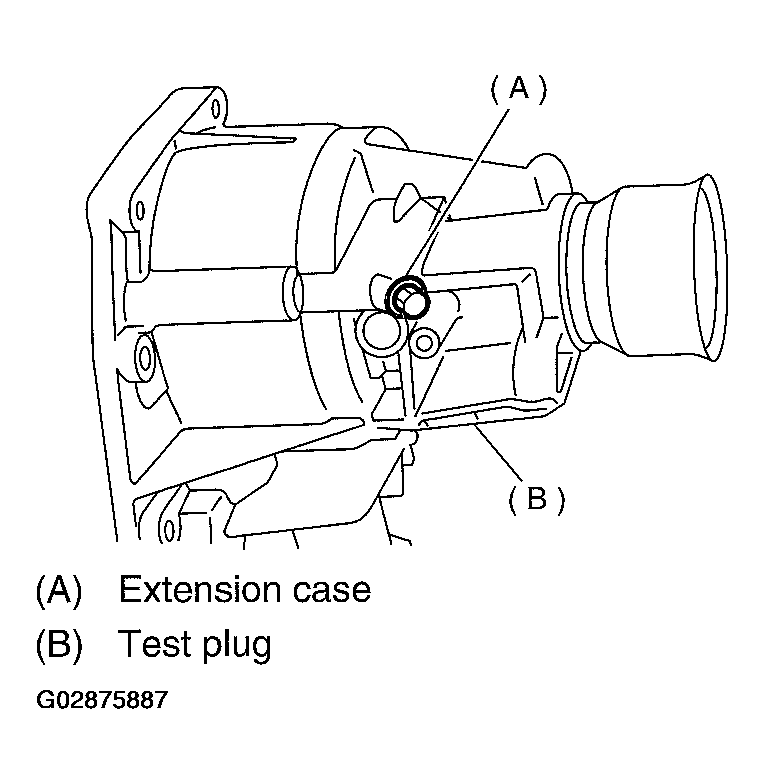 (A)

(B)

(A) Extension case

(B) Test plug

G02875887