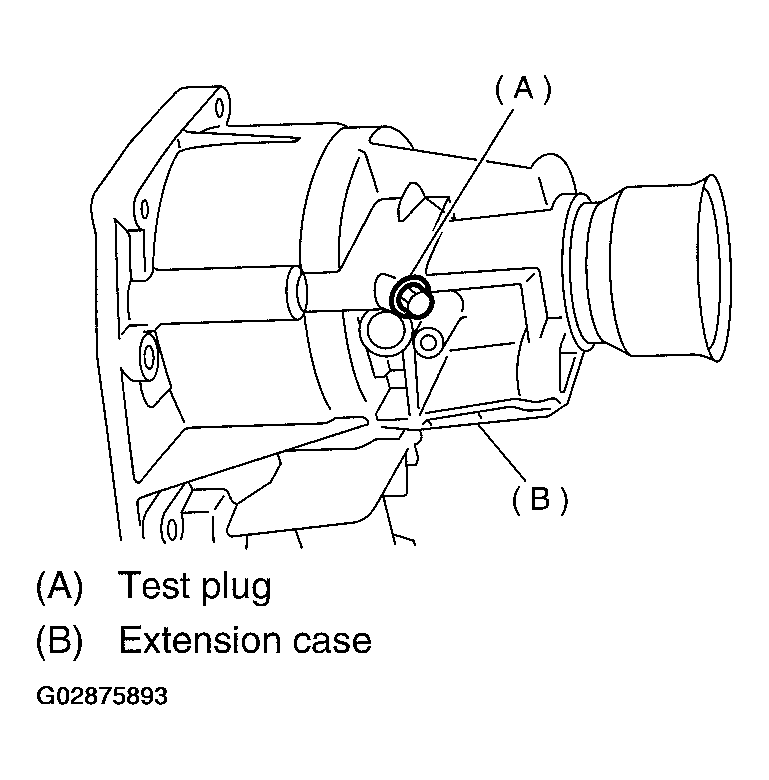 (A)

(B)

(A) Test plug

(B) Extension case

G02875893