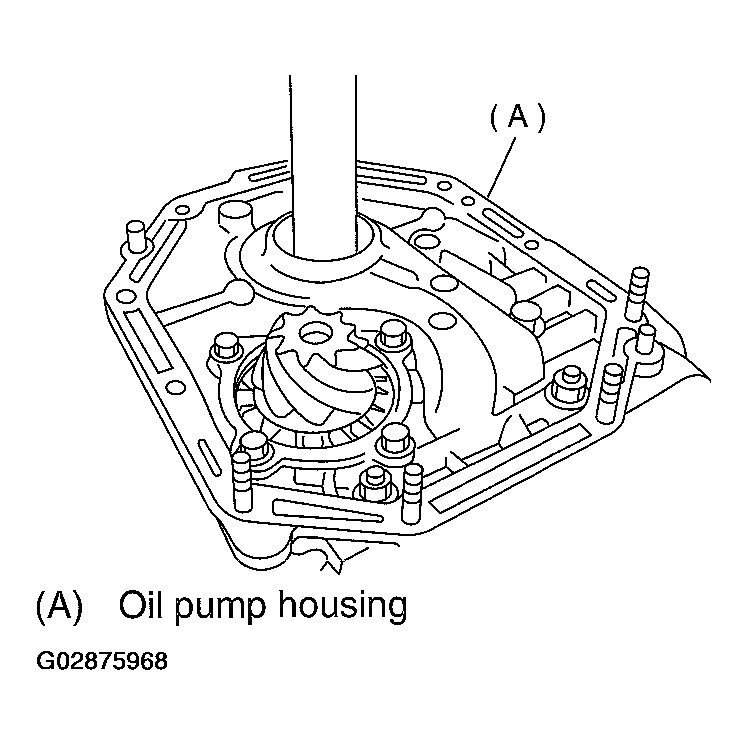 (A)

(A) Oil pump housing

G02875968