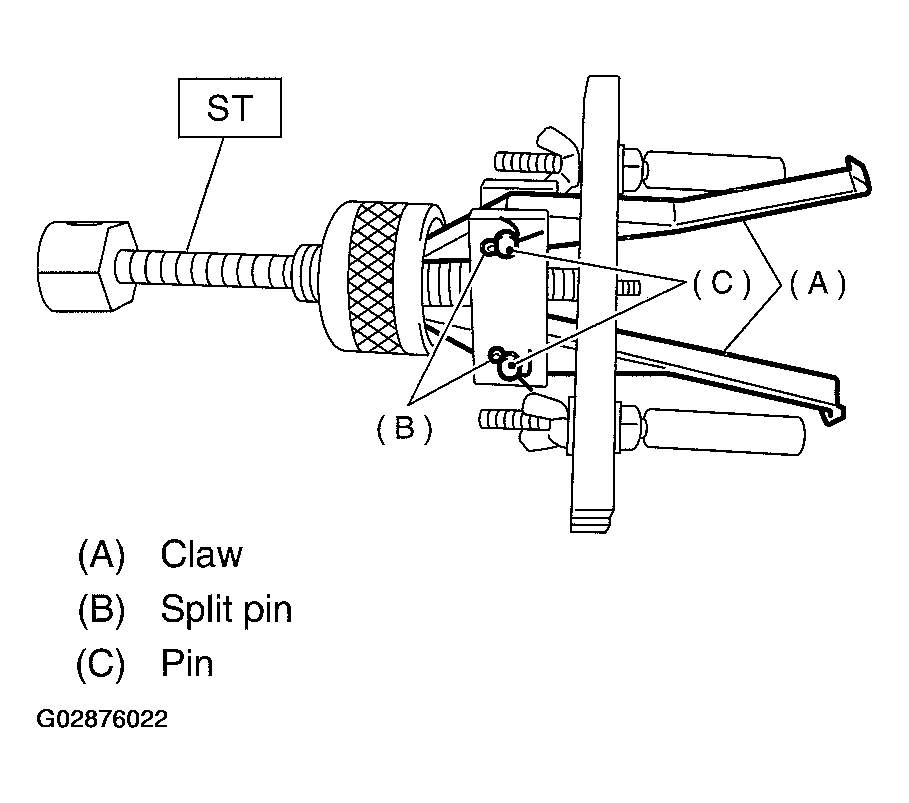 ST

(C)

(A)

(B)

(A) Claw

(B) Split pin

(C) Pin

G02876022