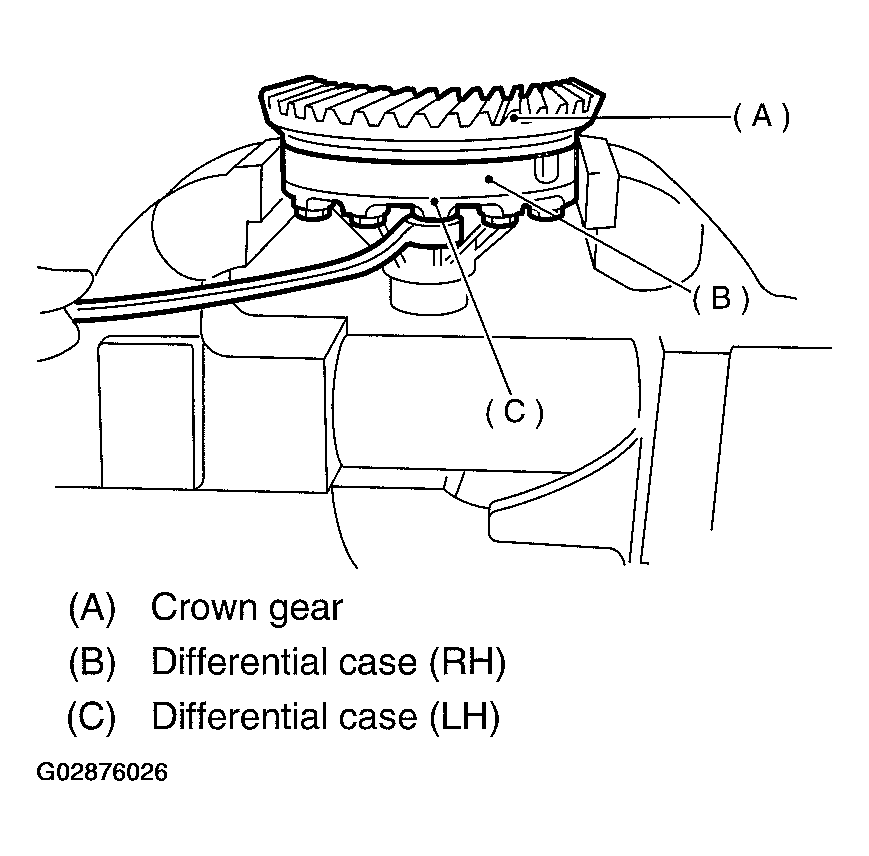 (A)

(B)

(C)

(A) Crown gear
(B) Differential case (RH)
(C) Differential case (LH)

G02876026