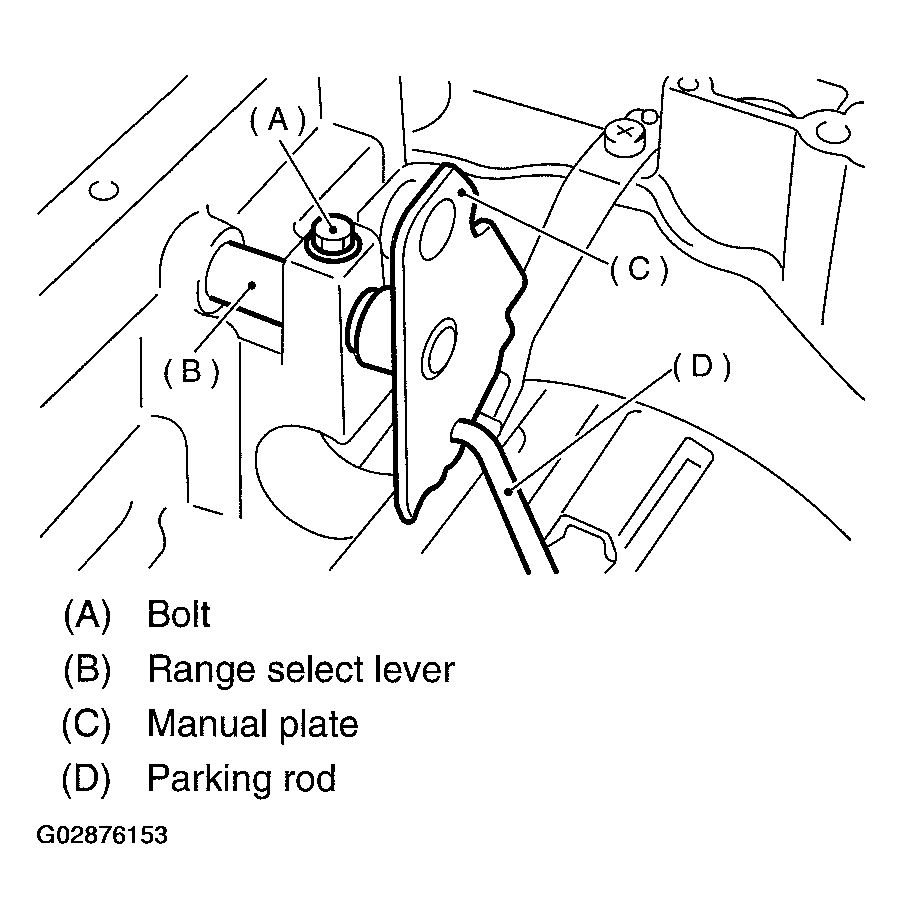 (A)

(C)

(B)

(D)

(A) Bolt
(B) Range select lever
(C) Manual plate
(D) Parking rod

G02876153