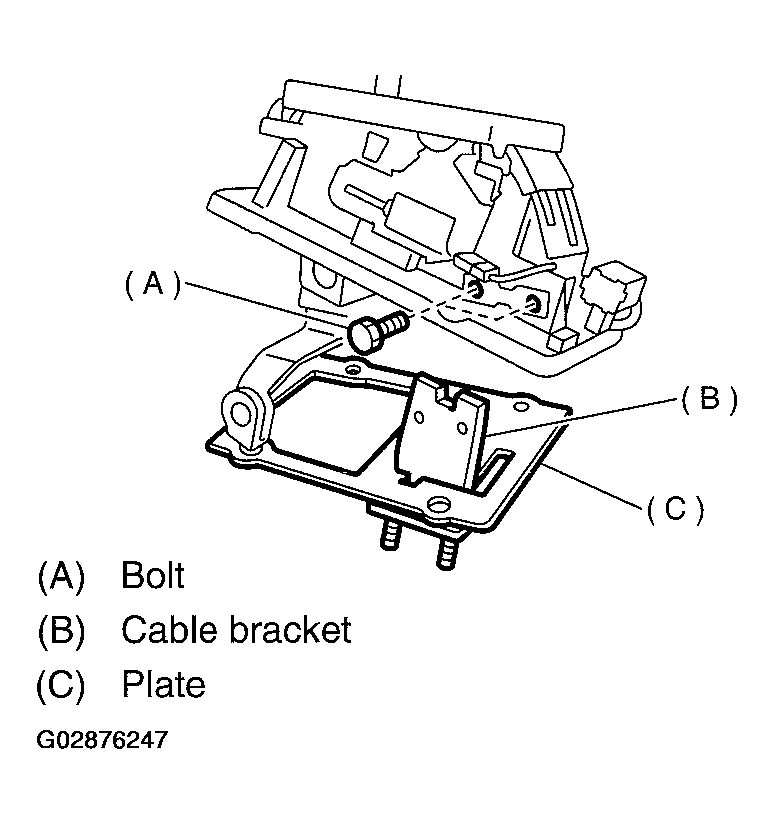 ( A )

( B )

( C )

(A) Bolt
(B) Cable bracket
(C) Plate

G02876247