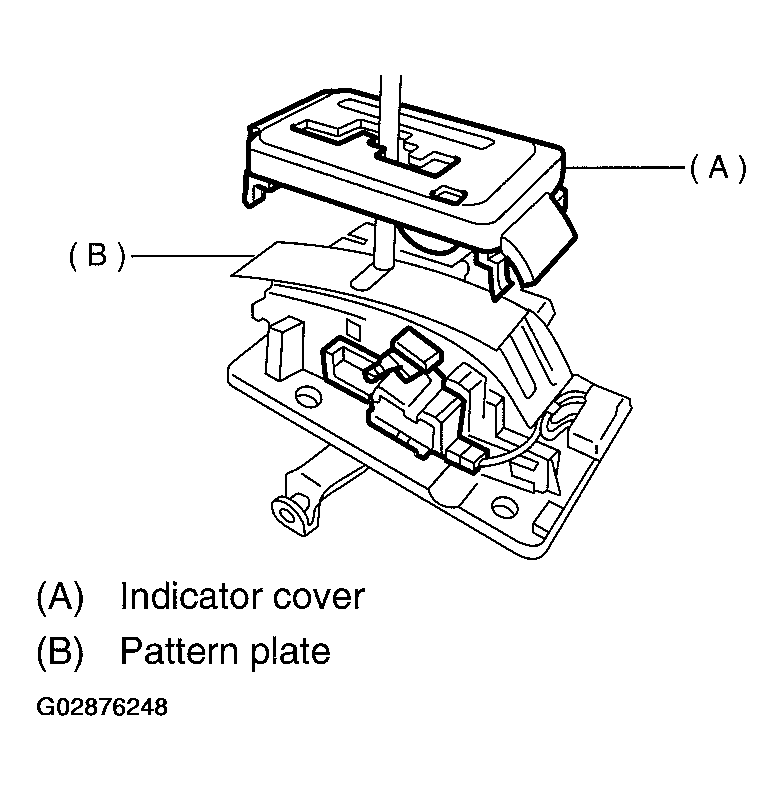 (A)

(B)

(A) Indicator cover
(B) Pattern plate

G02876248