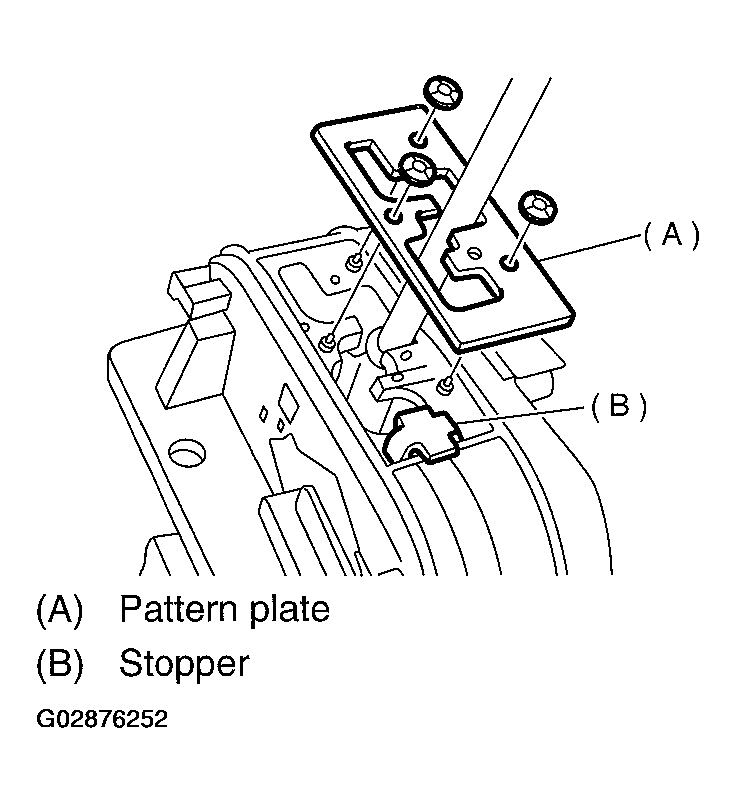 (A)

(B)

(A) Pattern plate

(B) Stopper

G02876252