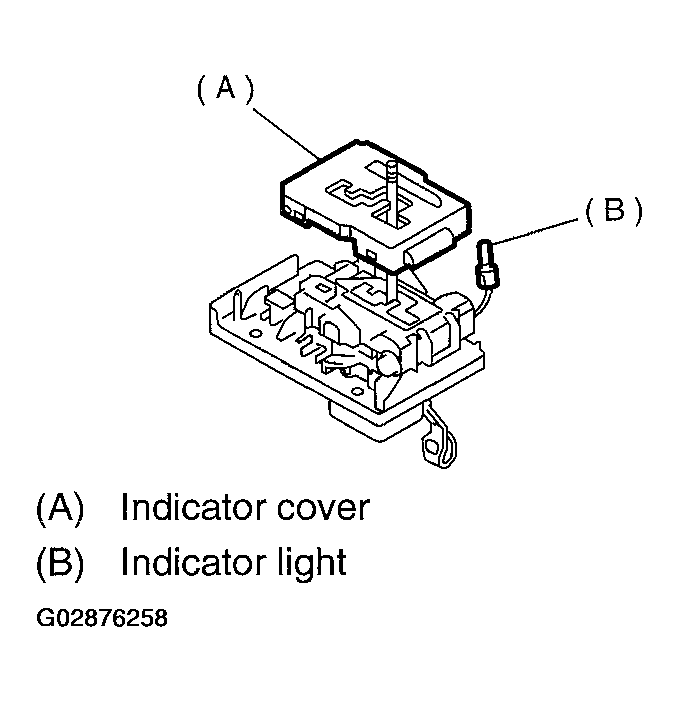 (A)

(B)

(A) Indicator cover

(B) Indicator light

G02876258