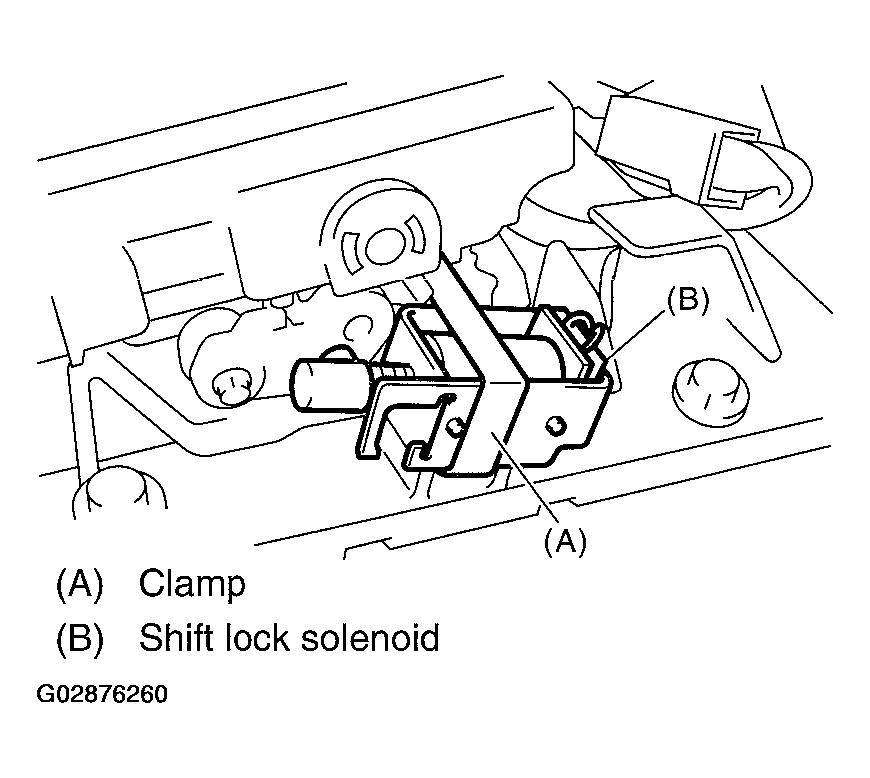 (B)

(A)

(A) Clamp

(B) Shift lock solenoid

G02876260