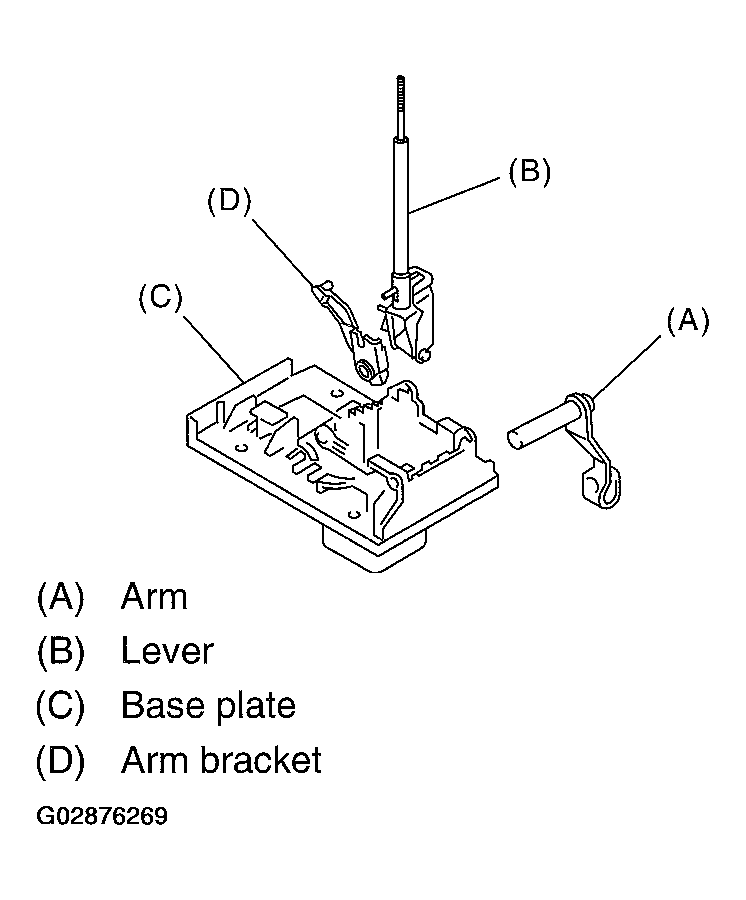 (B)
(D)
(C)
(A)

(A) Arm
(B) Lever
(C) Base plate
(D) Arm bracket

G02876269