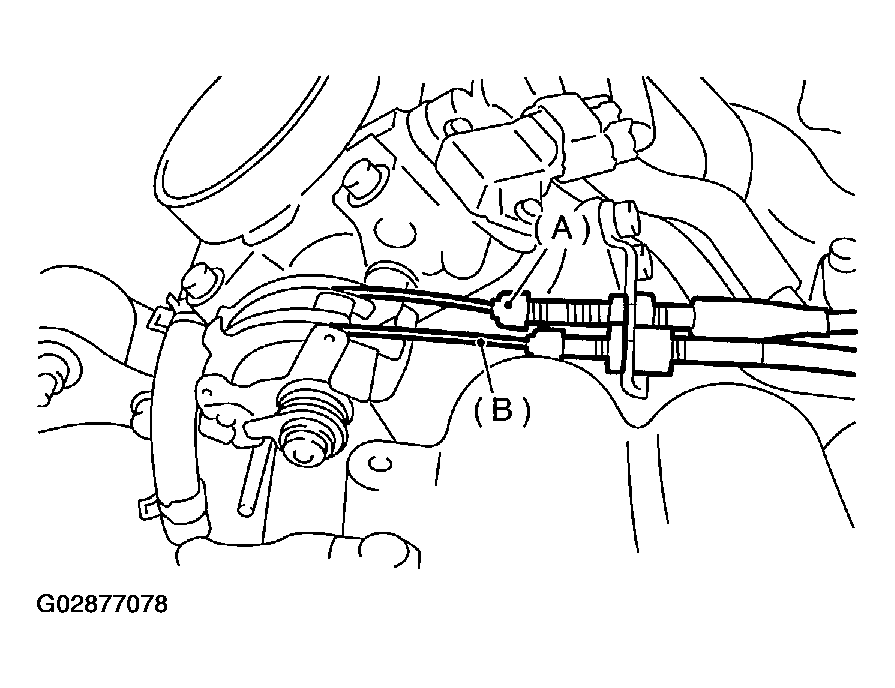 (A)
(B)
G02877078