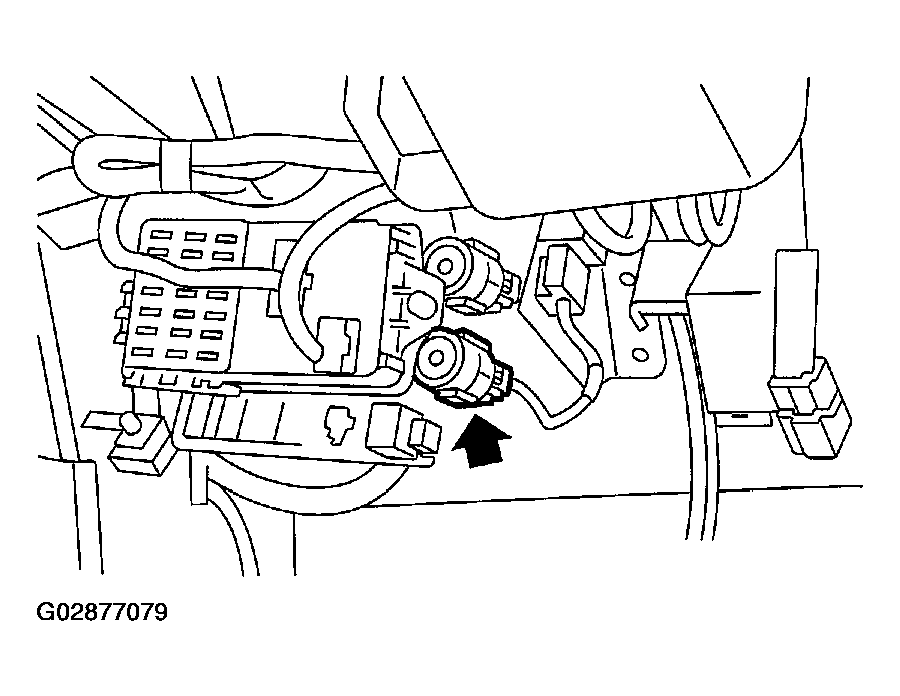 G02877079